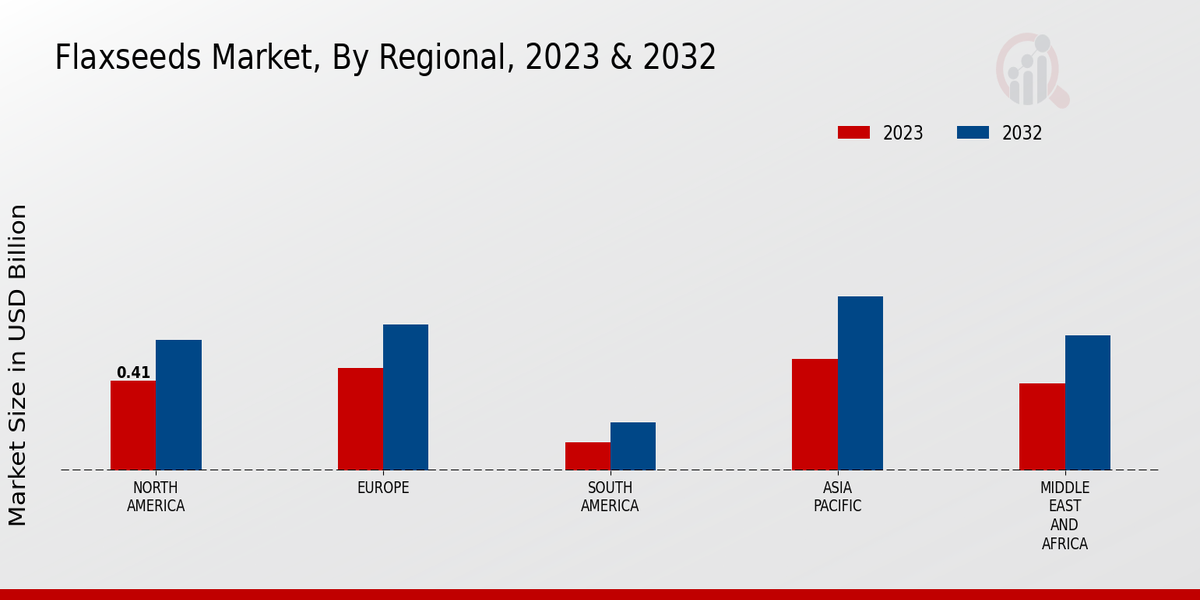 Flaxseeds Market, By Regional, 2023 & 2032

2023
2032

Market Size in USD Billion

0.41

NORTH AMERICA

EUROPE

SOUTH AMERICA

ASIA PACIFIC

MIDDLE EAST AND AFRICA