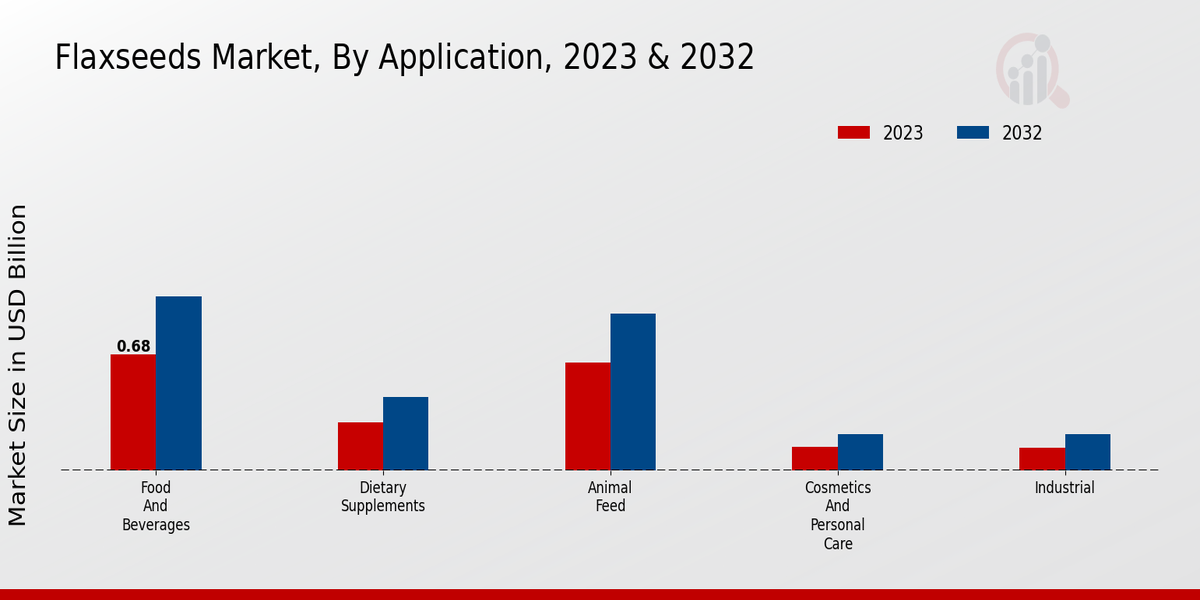 Flaxseeds Market, By Application, 2023 & 2032

2023 2032

Market Size in USD Billion

0.68

Food And Beverages

Dietary Supplements

Animal Feed

Cosmetics And Personal Care

Industrial