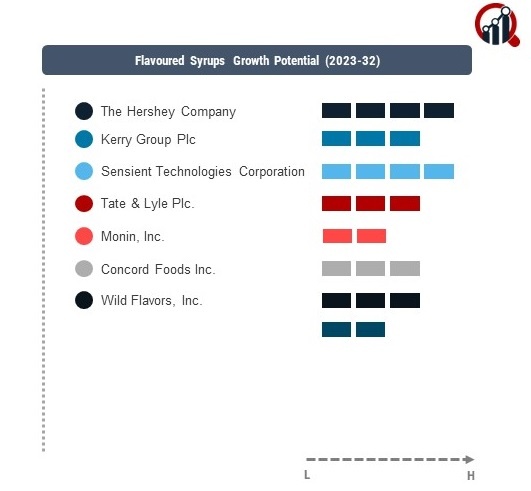 Flavoured Syrups Growth Potential (2023-32)

The Hershey Company
Kerry Group Plc
Sensient Technologies Corporation
Tate & Lyle Plc.
Monin, Inc.
Concord Foods Inc.
Wild Flavors, Inc.

L
H