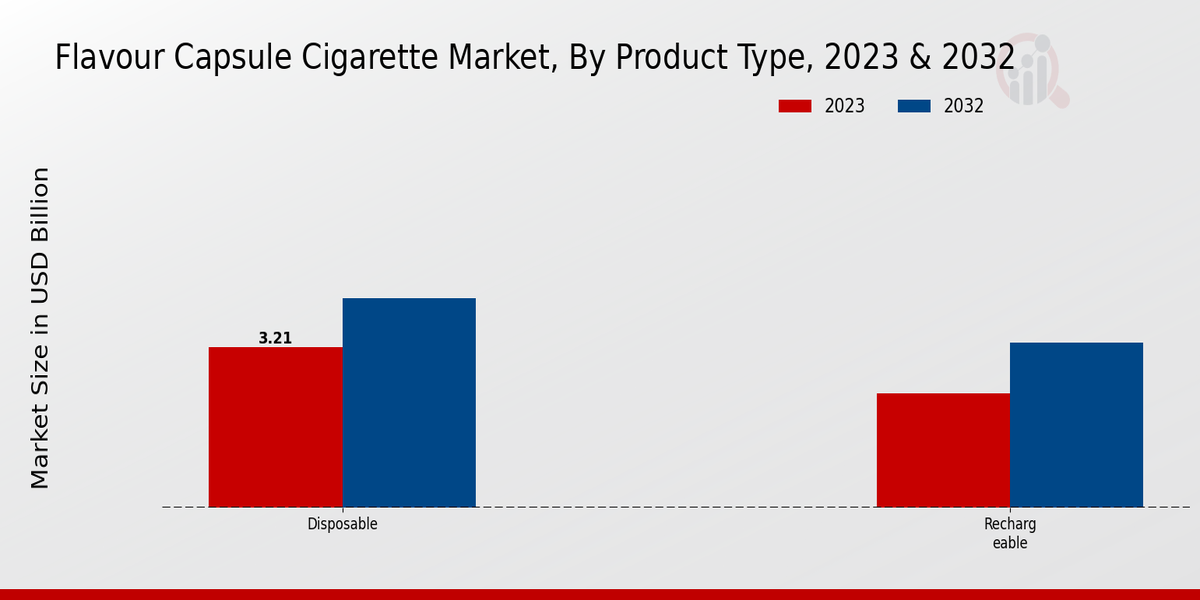 Flavour Capsule Cigarette Market, By Product Type, 2023 & 2032

2023
2032

Market Size in USD Billion

3.21

Disposable

Recharg
eable