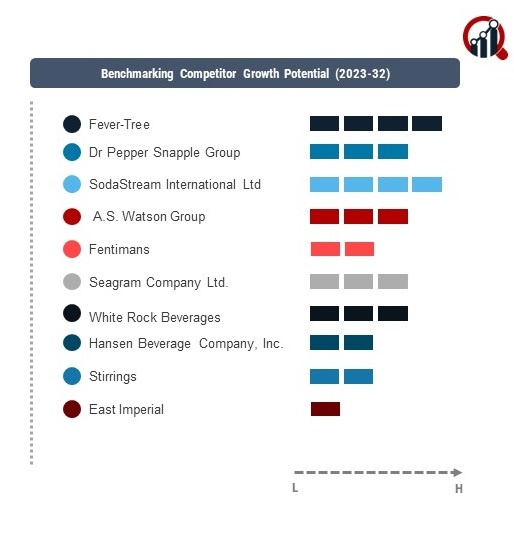 Benchmarking Competitor Growth Potential (2023-32)

Fever-Tree
Dr Pepper Snapple Group
SodaStream International Ltd
A.S. Watson Group
Fentimans
Seagram Company Ltd.
White Rock Beverages
Hansen Beverage Company, Inc.
Stirrings
East Imperial

L
H