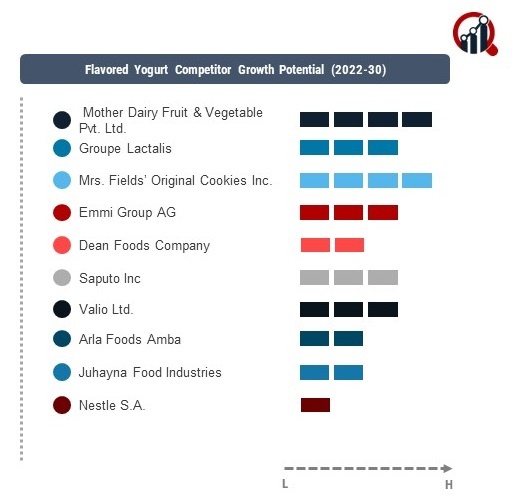 Flavored Yogurt Competitor Growth Potential (2022-30)

Mother Dairy Fruit & Vegetable Pvt. Ltd.

Groupe Lactalis

Mrs. Fields' Original Cookies Inc.

Emmi Group AG

Dean Foods Company

Saputo Inc

Valio Ltd.

Arla Foods Amba

Juhayna Food Industries

Nestle S.A.

L

H