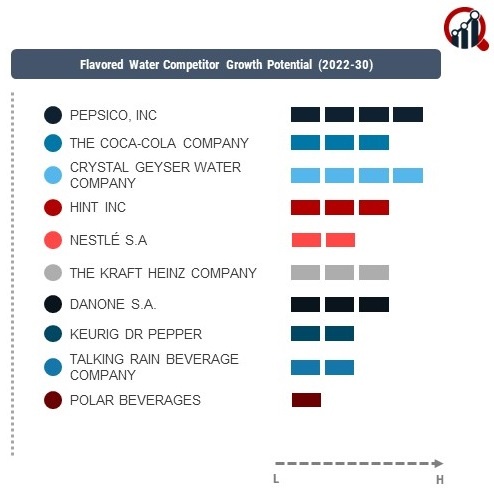 Flavored Water Competitor Growth Potential (2022-30)

PEPSICO, INC

THE COCA-COLA COMPANY

CRYSTAL GEYSER WATER COMPANY

HINT INC

NESTLÉ S.A

THE KRAFT HEINZ COMPANY

DANONE S.A.

KEURIG DR PEPPER

TALKING RAIN BEVERAGE COMPANY

POLAR BEVERAGES

L

H