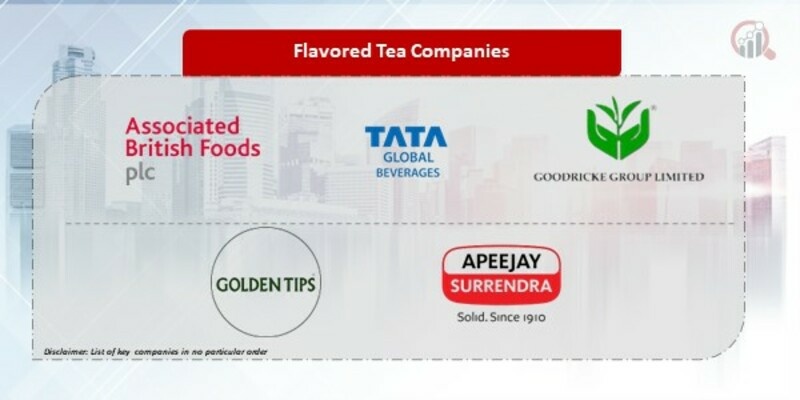 Flavored Tea Companies

Associated British Foods plc

TATA GLOBAL BEVERAGES

GOODRICKE GROUP LIMITED

GOLDEN TIPS

APEEJAY SURRENDRA

Solid. Since 1910

Disclaimer: List of key companies in no particular order