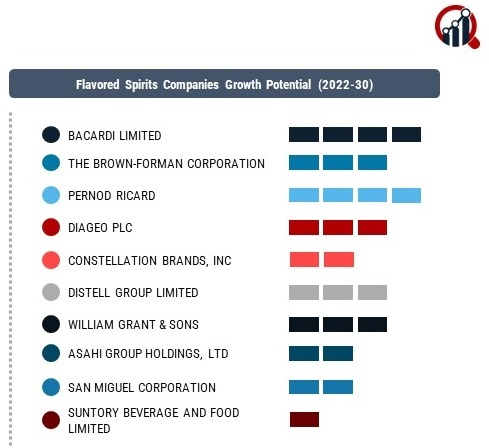 Flavored Spirits Companies Growth Potential (2022-30)

BACARDI LIMITED

THE BROWN-FORMAN CORPORATION

PERNOD RICARD

DIAGEO PLC

CONSTELLATION BRANDS, INC

DISTELL GROUP LIMITED

WILLIAM GRANT & SONS

ASAHI GROUP HOLDINGS, LTD

SAN MIGUEL CORPORATION

SUNTORY BEVERAGE AND FOOD LIMITED