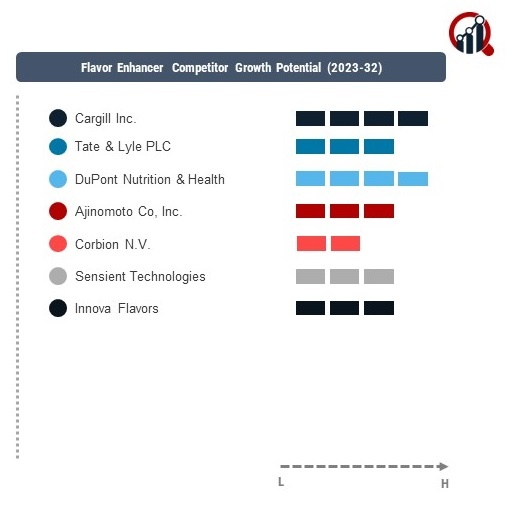 Flavor Enhancer Competitor Growth Potential (2023-32)

Cargill Inc.

Tate & Lyle PLC

DuPont Nutrition & Health

Ajinomoto Co, Inc.

Corbion N.V.

Sensient Technologies

Innova Flavors

L

H