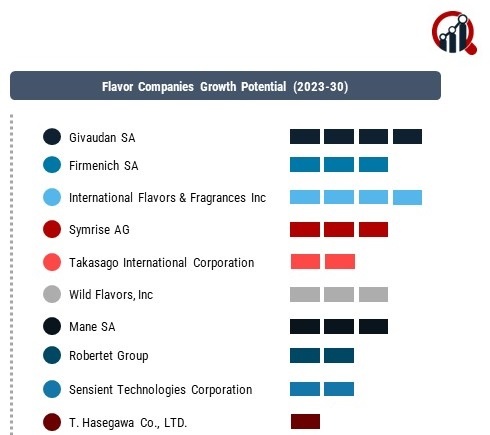 Flavor Companies Growth Potential (2023-30)

Givaudan SA
Firmenich SA
International Flavors & Fragrances Inc
Symrise AG
Takasago International Corporation
Wild Flavors, Inc
Mane SA
Robertet Group
Sensient Technologies Corporation
T. Hasegawa Co., LTD.