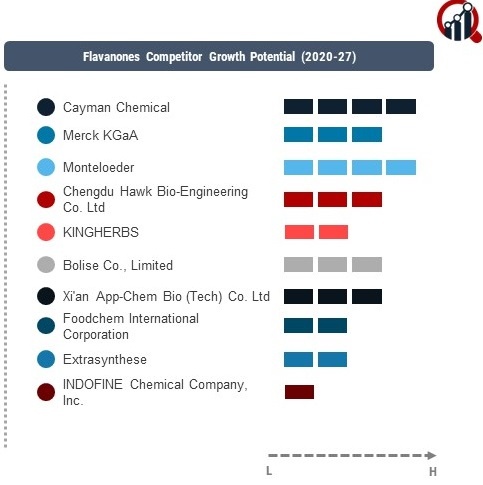 Flavanones Competitor Growth Potential (2020-27)

Cayman Chemical

Merck KGaA

Monteloeder

Chengdu Hawk Bio-Engineering Co. Ltd

KINGHERBS

Bolise Co., Limited

Xi'an App-Chem Bio (Tech) Co. Ltd

Foodchem International Corporation

Extrasynthese

INDOFINE Chemical Company, Inc.

L

H