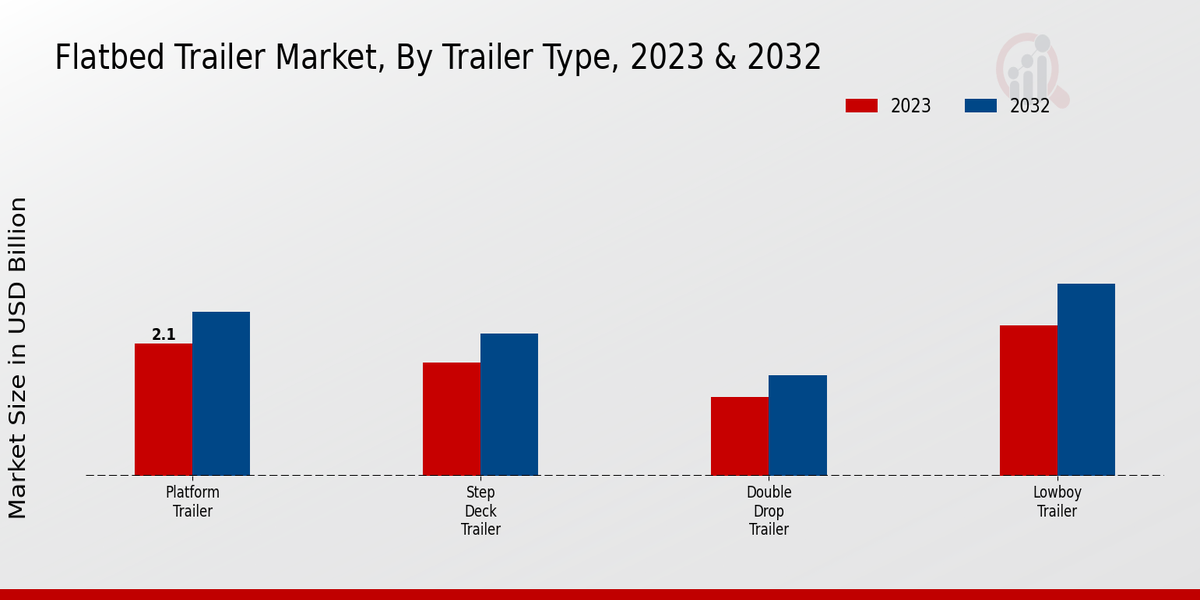 Flatbed Trailer Market, By Trailer Type, 2023 & 2032

2023
2032

Market Size in USD Billion

2.1

Platform Trailer

Step Deck Trailer

Double Drop Trailer

Lowboy Trailer