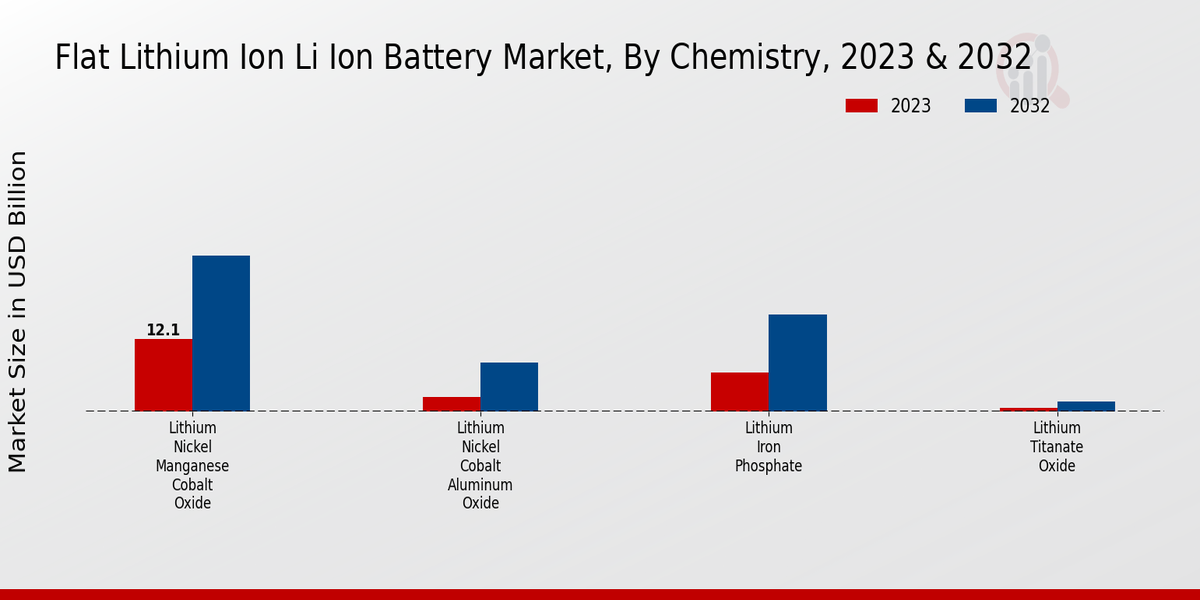 Flat Lithium Ion Li Ion Battery Market, By Chemistry, 2023 & 2032

2023
2032

Market Size in USD Billion

12.1

Lithium Nickel Manganese Cobalt Oxide

Lithium Nickel Cobalt Aluminum Oxide

Lithium Iron Phosphate

Lithium Titanate Oxide