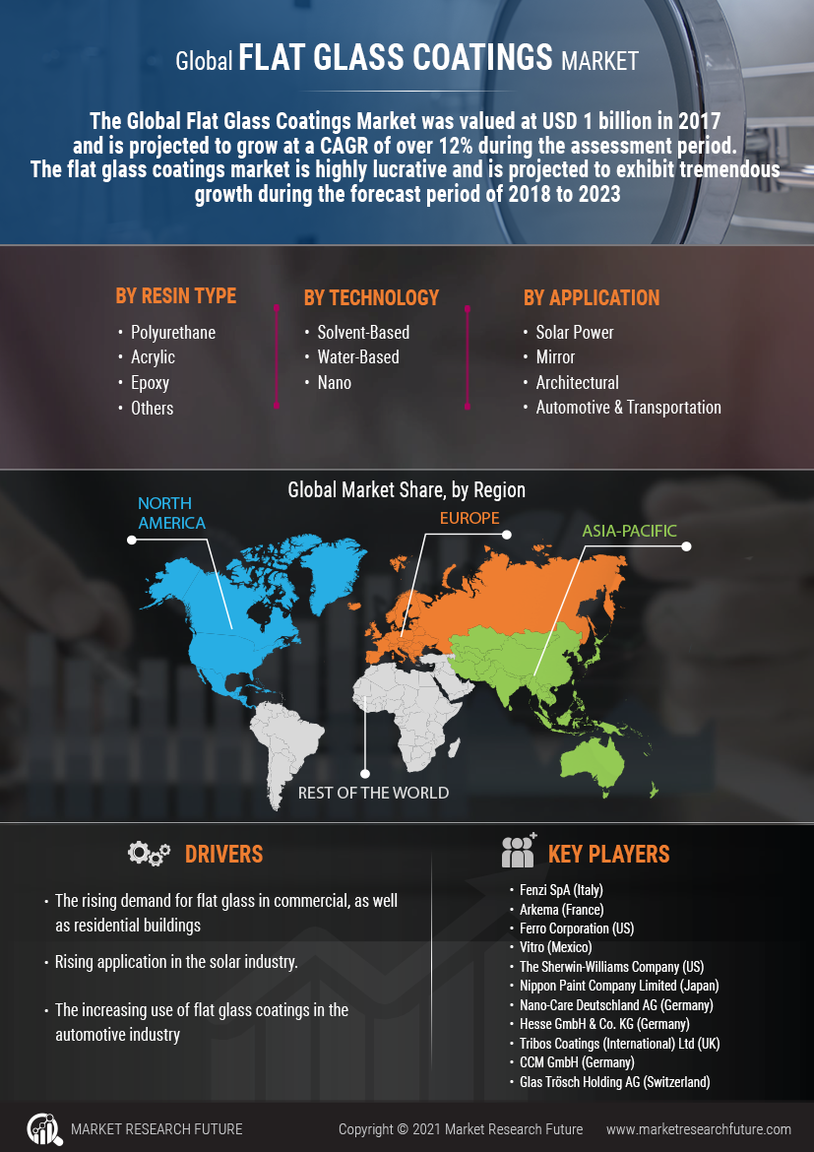 Global FLAT GLASS COATINGS MARKET

The Global Flat Glass Coatings Market was valued at USD 1 billion in 2017 and is projected to grow at a CAGR of over 12% during the assessment period. The flat glass coatings market is highly lucrative and is projected to exhibit tremendous growth during the forecast period of 2018 to 2023

BY RESIN TYPE
• Polyurethane
• Acrylic
• Epoxy
• Others

BY TECHNOLOGY
• Solvent-Based
• Water-Based
• Nano

BY APPLICATION
• Solar Power
• Mirror
• Architectural
• Automotive & Transportation

Global Market Share, by Region

NORTH AMERICA
EUROPE
ASIA-PACIFIC
REST OF THE WORLD

DRIVERS

• The rising demand for flat glass in commercial, as well as residential buildings
• Rising application in the solar industry.
• The increasing use of flat glass coatings in the automotive industry

KEY PLAYERS

• Fenzi SpA (Italy)
• Arkema (France)
• Ferro Corporation (US)
• Vitro (Mexico)
• The Sherwin-Williams Company (US)
• Nippon Paint Company Limited (Japan)
• Nano-Care Deutschland AG (Germany)
• Hesse GmbH & Co. KG (Germany)
• Tribos Coatings (International) Ltd (UK)
• CCM GmbH (Germany)
• Glas Trösch Holding AG (Switzerland)

MARKET RESEARCH FUTURE
Copyright © 2021 Market Research Future
www.marketresearchfuture.com