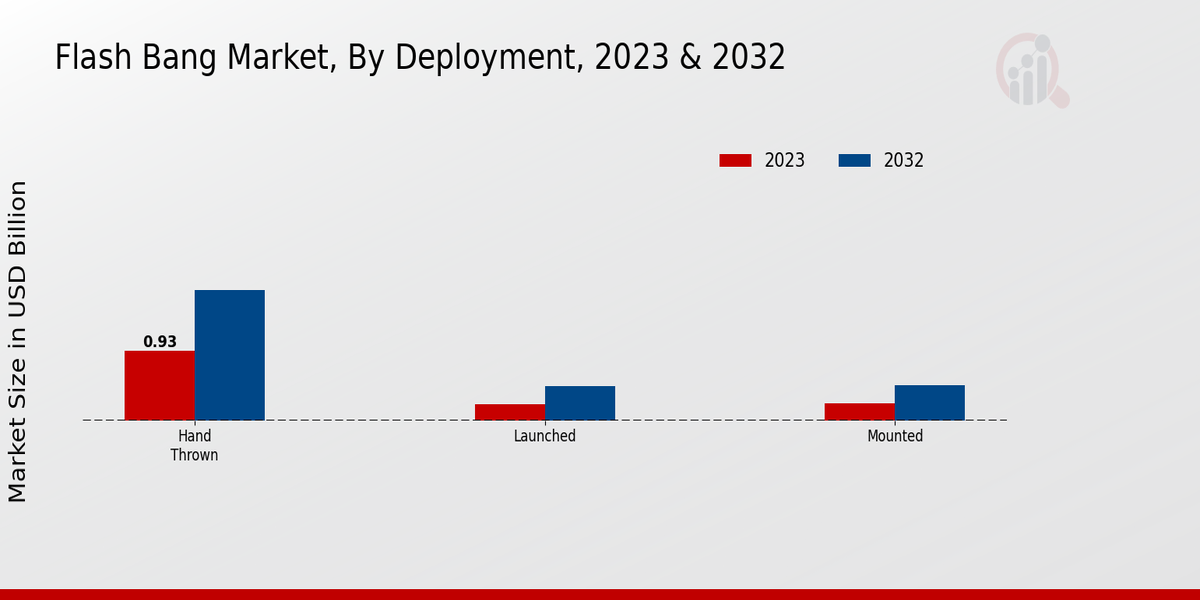 Flash Bang Market, By Deployment, 2023 & 2032

2023
2032

Market Size in USD Billion

0.93

Hand Thrown

Launched

Mounted