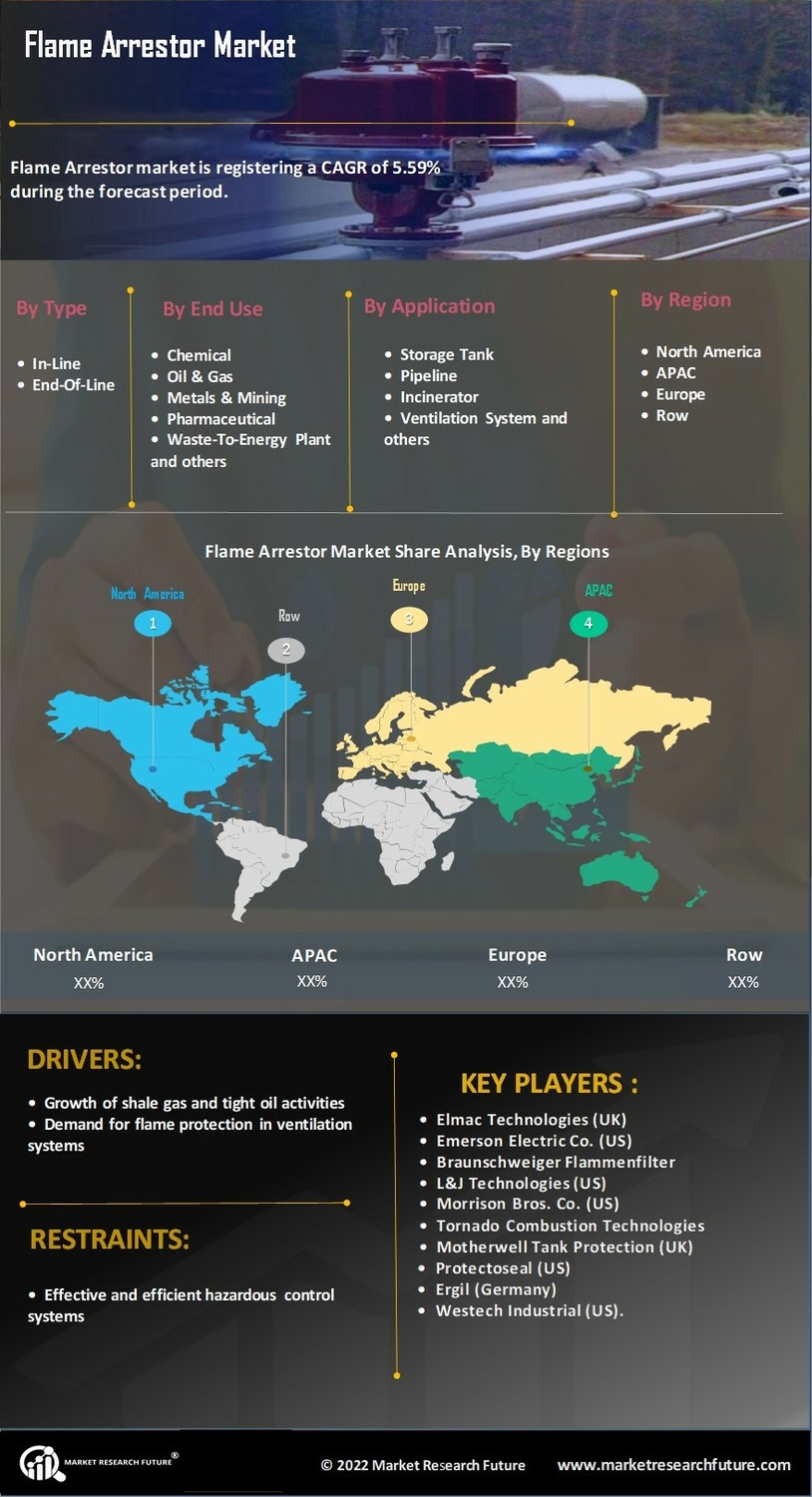 Flame Arrestor Market

Flame Arrestor market is registering a CAGR of 5.59% during the forecast period.

By Type

• In-Line
• End-Of-Line

By End Use

• Chemical
• Oil & Gas
• Metals & Mining
• Pharmaceutical
• Waste-To-Energy Plant and others

By Application

• Storage Tank
• Pipeline
• Incinerator
• Ventilation System and others

By Region

• North America
• APAC
• Europe
• Row

Flame Arrestor Market Share Analysis, By Regions

North America
1
Row
2
Europe
3
APAC
4

| North America | APAC | Europe | Row |
|---|---|---|---|
| XX% | XX% | XX% | XX% |

DRIVERS:

• Growth of shale gas and tight oil activities
• Demand for flame protection in ventilation systems

RESTRAINTS:

• Effective and efficient hazardous control systems

KEY PLAYERS :

• Elmac Technologies (UK)
• Emerson Electric Co. (US)
• Braunschweiger Flammenfilter
• L&J Technologies (US)
• Morrison Bros. Co. (US)
• Tornado Combustion Technologies
• Motherwell Tank Protection (UK)
• Protectoseal (US)
• Ergil (Germany)
• Westech Industrial (US).

MARKET RESEARCH FUTURE®

© 2022 Market Research Future www.marketresearchfuture.com