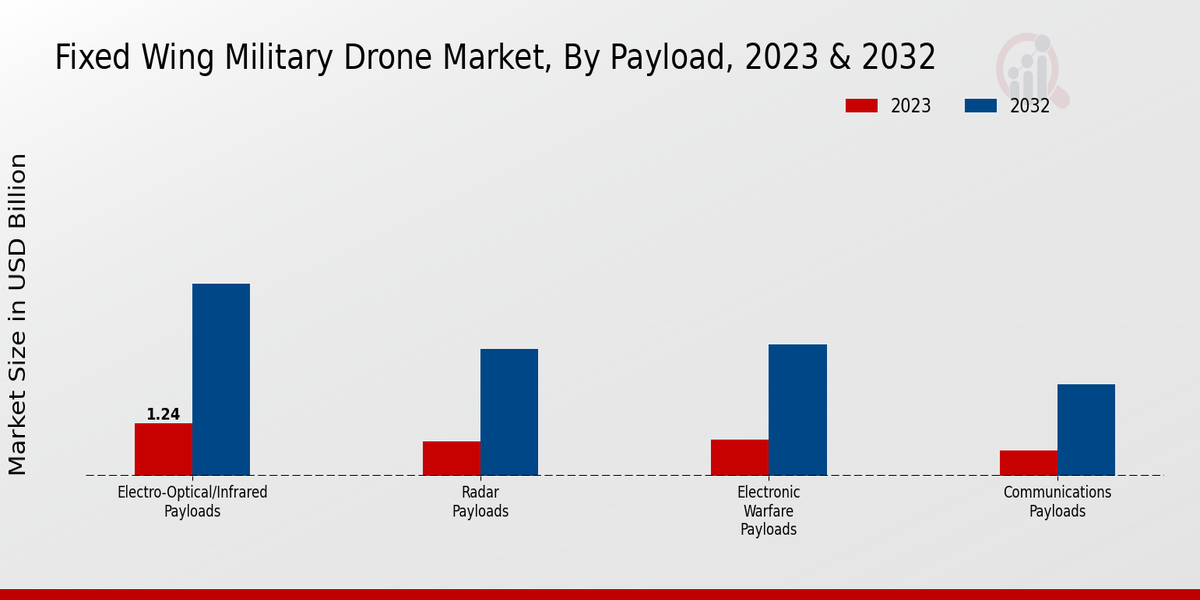 Fixed Wing Military Drone Market, By Payload, 2023 & 2032

2023
2032

Market Size in USD Billion

1.24

Electro-Optical/Infrared Payloads

Radar Payloads

Electronic Warfare Payloads

Communications Payloads