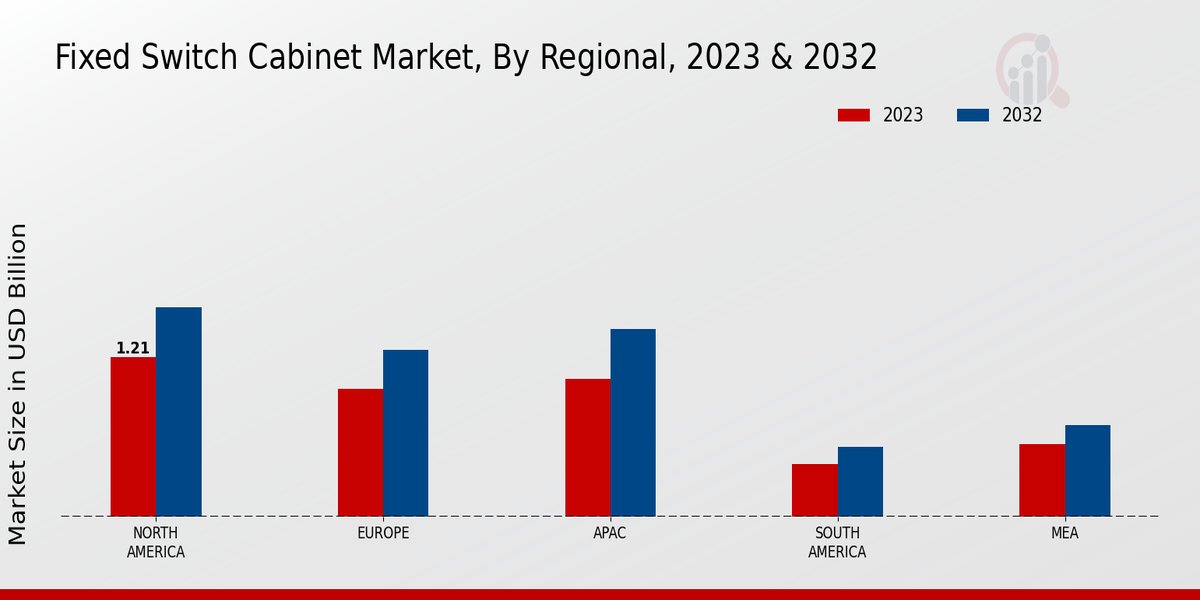 Fixed Switch Cabinet Market, By Regional, 2023 & 2032

2023
2032

Market Size in USD Billion

1.21

NORTH AMERICA
EUROPE
APAC
SOUTH AMERICA
MEA