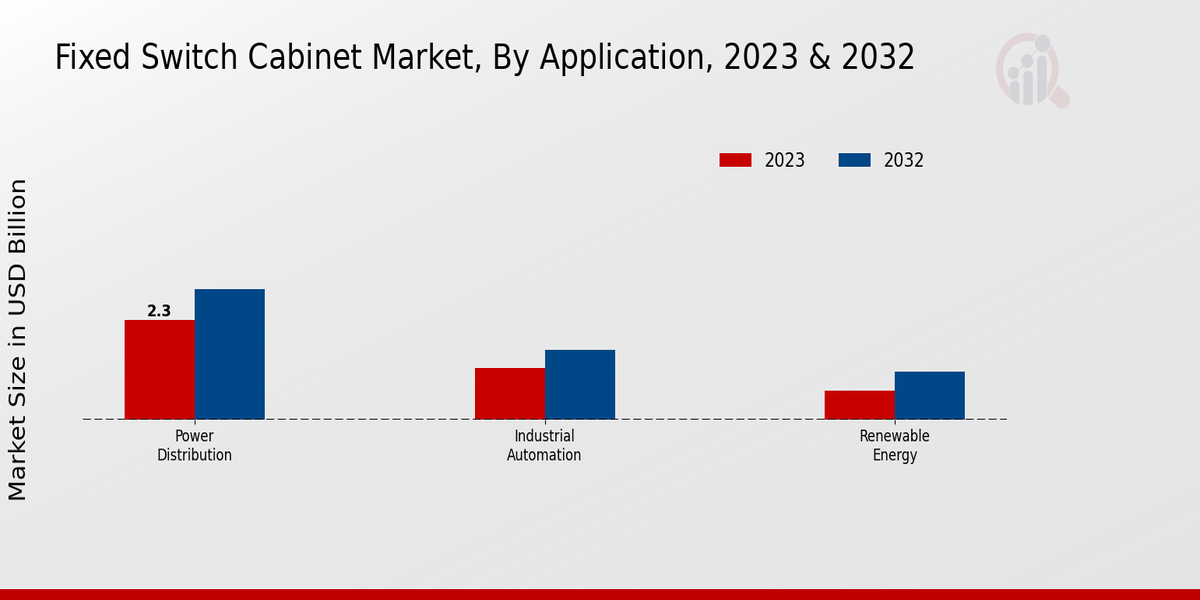 Fixed Switch Cabinet Market, By Application, 2023 & 2032

2023
2032

Market Size in USD Billion

2.3

Power Distribution

Industrial Automation

Renewable Energy