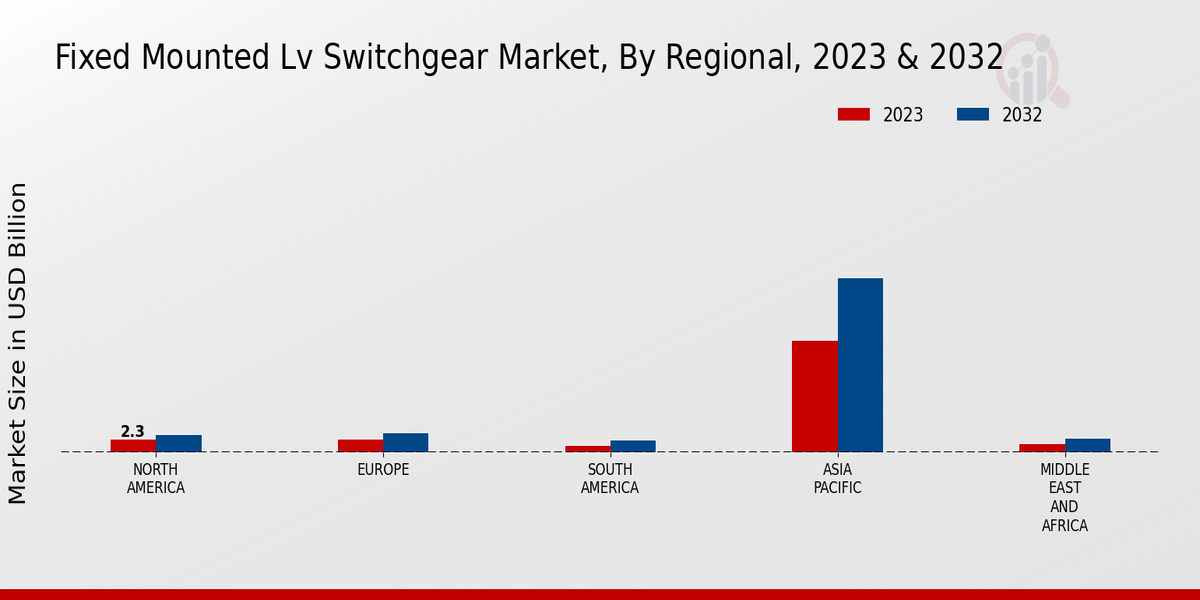 Fixed Mounted Lv Switchgear Market, By Regional, 2023 & 2032

2023
2032

Market Size in USD Billion

2.3

NORTH AMERICA
EUROPE
SOUTH AMERICA
ASIA PACIFIC
MIDDLE EAST AND AFRICA