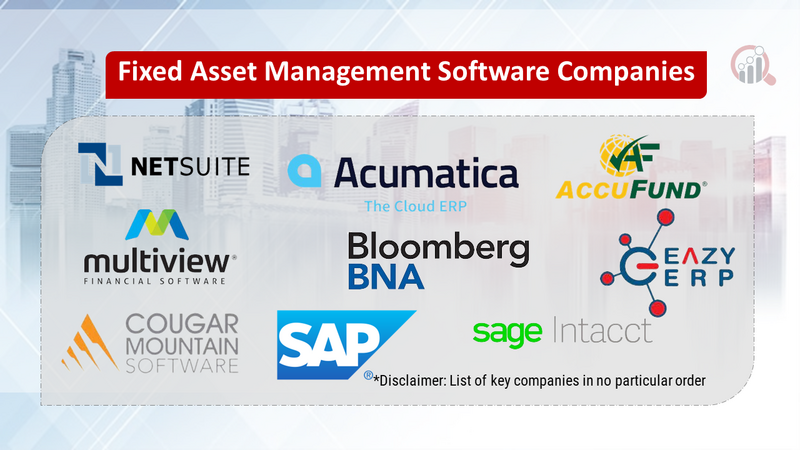 Fixed Asset Management Software Companies

NETSUITE

Acumatica
The Cloud ERP

AF
ACCUFUND®

multiview®
FINANCIAL SOFTWARE

Bloomberg
BNA

EAZY
ERP

COUGAR
MOUNTAIN
SOFTWARE

SAP®

sage Intacct

*Disclaimer: List of key companies in no particular order