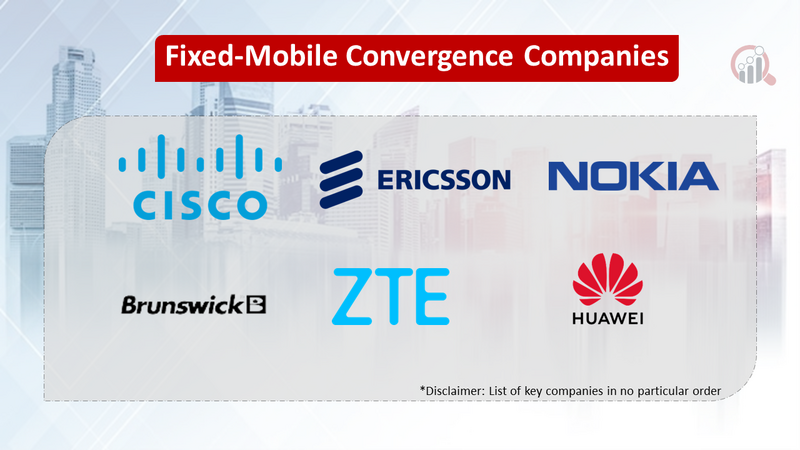 Fixed-Mobile Convergence Companies

CISCO

ERICSSON

NOKIA

Brunswick

ZTE

HUAWEI

*Disclaimer: List of key companies in no particular order