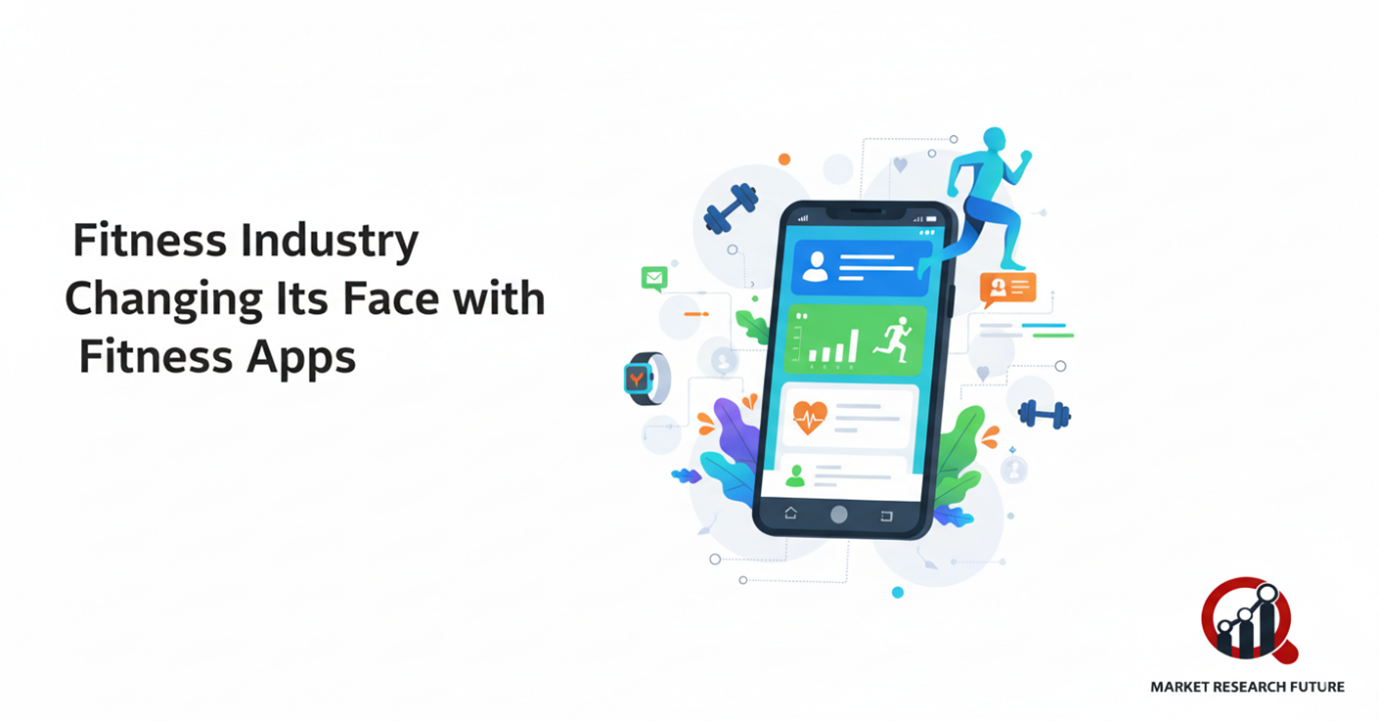 Fitness Industry Changing Its Face with Fitness Apps

MARKET RESEARCH FUTURE