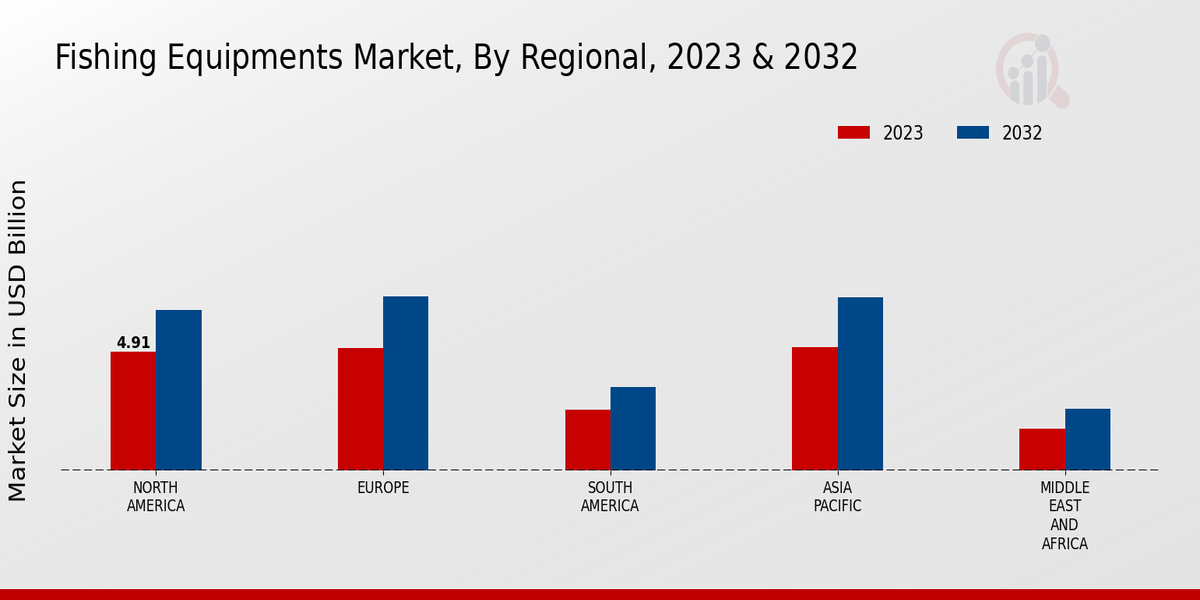 Fishing Equipments Market, By Regional, 2023 & 2032

2023
2032

Market Size in USD Billion

4.91

NORTH AMERICA
EUROPE
SOUTH AMERICA
ASIA PACIFIC
MIDDLE EAST AND AFRICA