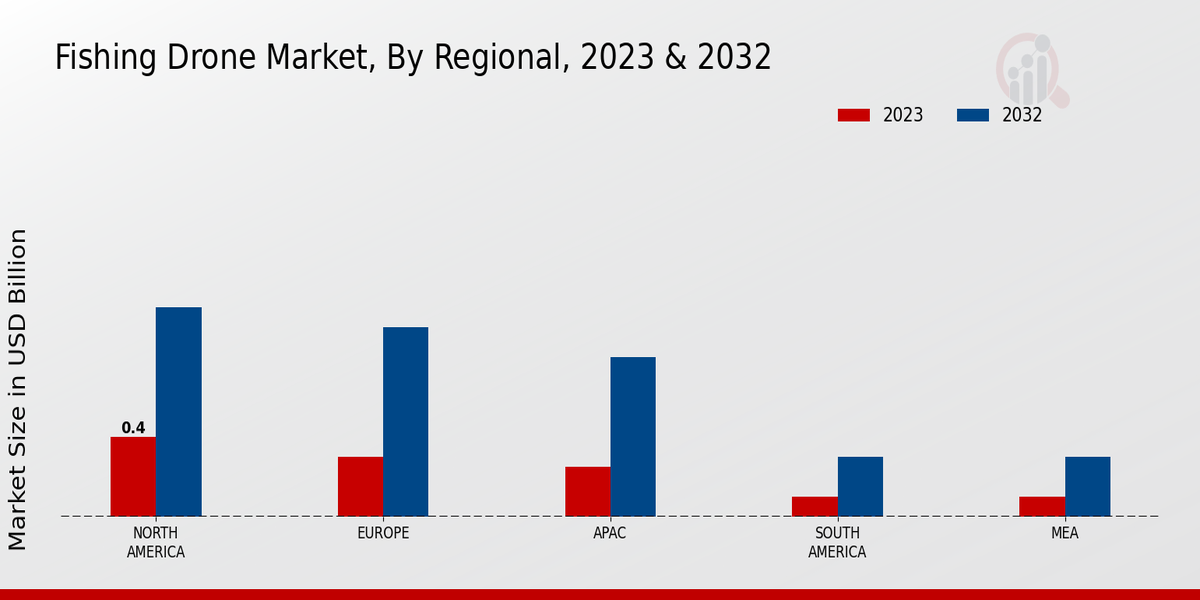 Fishing Drone Market, By Regional, 2023 & 2032

2023 2032

Market Size in USD Billion

0.4

NORTH AMERICA

EUROPE

APAC

SOUTH AMERICA

MEA