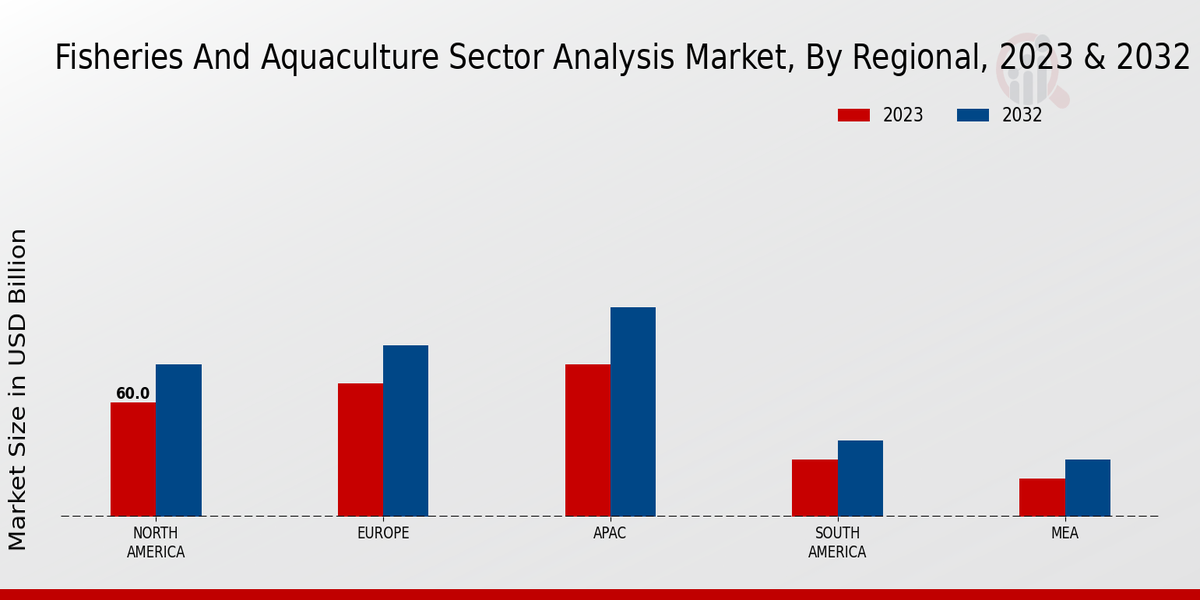 Fisheries And Aquaculture Sector Analysis Market, By Regional, 2023 & 2032

2023
2032

Market Size in USD Billion

60.0

NORTH AMERICA
EUROPE
APAC
SOUTH AMERICA
MEA