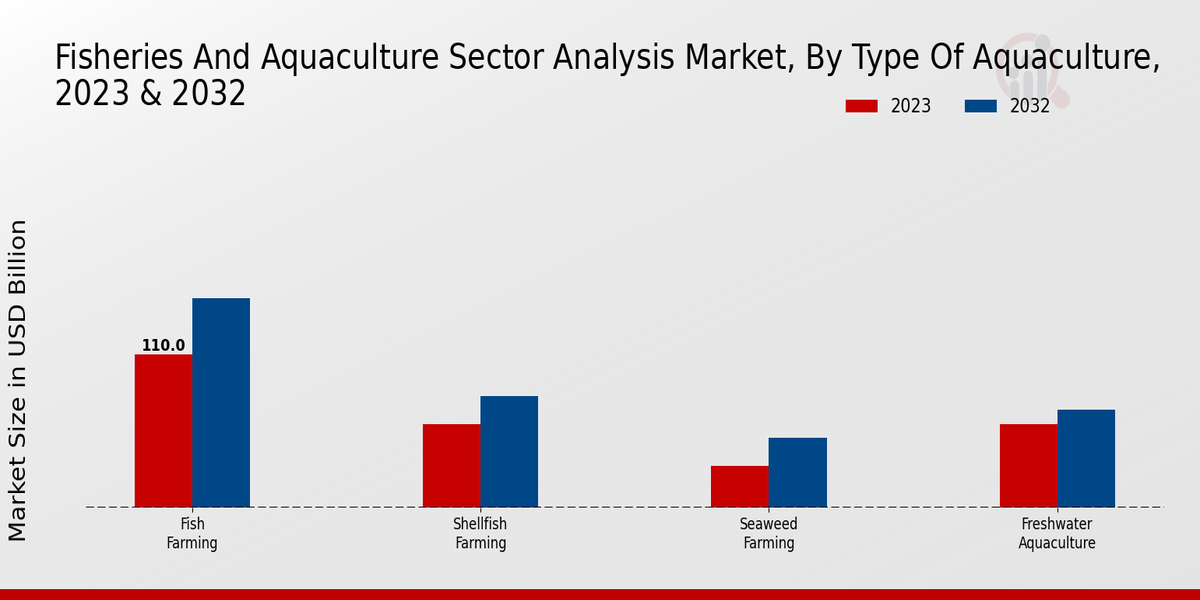 Fisheries And Aquaculture Sector Analysis Market, By Type Of Aquaculture, 2023 & 2032

2023
2032

Market Size in USD Billion

110.0

Fish Farming

Shellfish Farming

Seaweed Farming

Freshwater Aquaculture