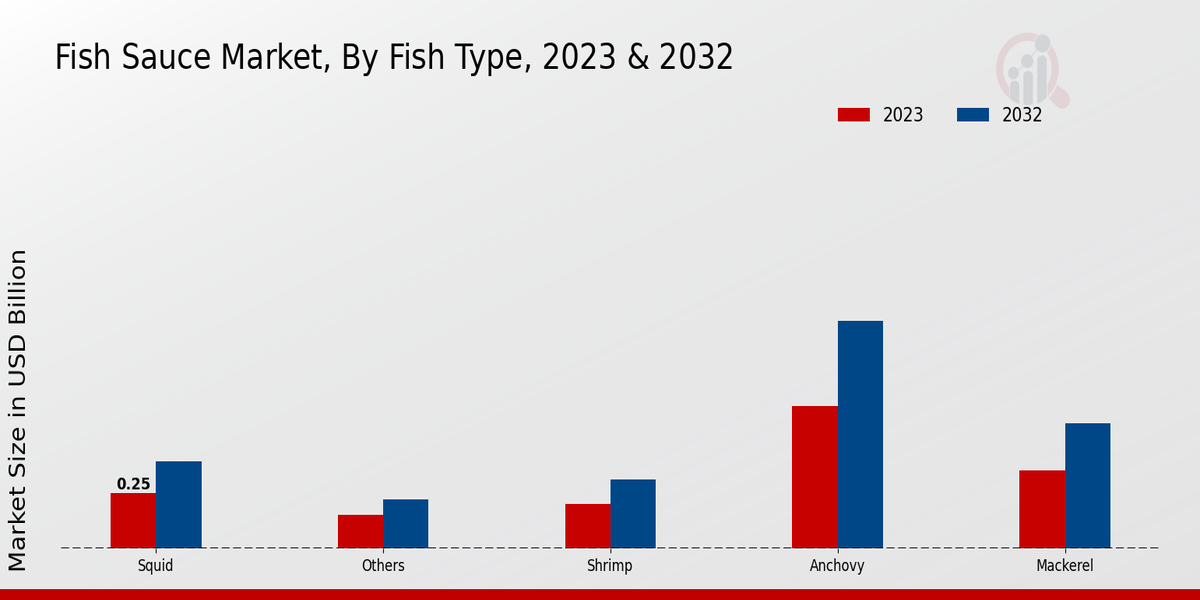 Fish Sauce Market, By Fish Type, 2023 & 2032

2023
2032

Market Size in USD Billion

0.25

Squid
Others
Shrimp
Anchovy
Mackerel