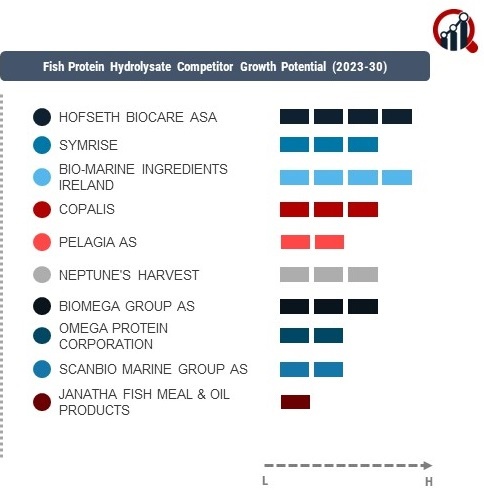 Fish Protein Hydrolysate Competitor Growth Potential (2023-30)

HOFSETH BIOCARE ASA

SYMRISE

BIO-MARINE INGREDIENTS IRELAND

COPALIS

PELAGIA AS

NEPTUNE'S HARVEST

BIOMEGA GROUP AS

OMEGA PROTEIN CORPORATION

SCANBIO MARINE GROUP AS

JANATHA FISH MEAL & OIL PRODUCTS

L

H