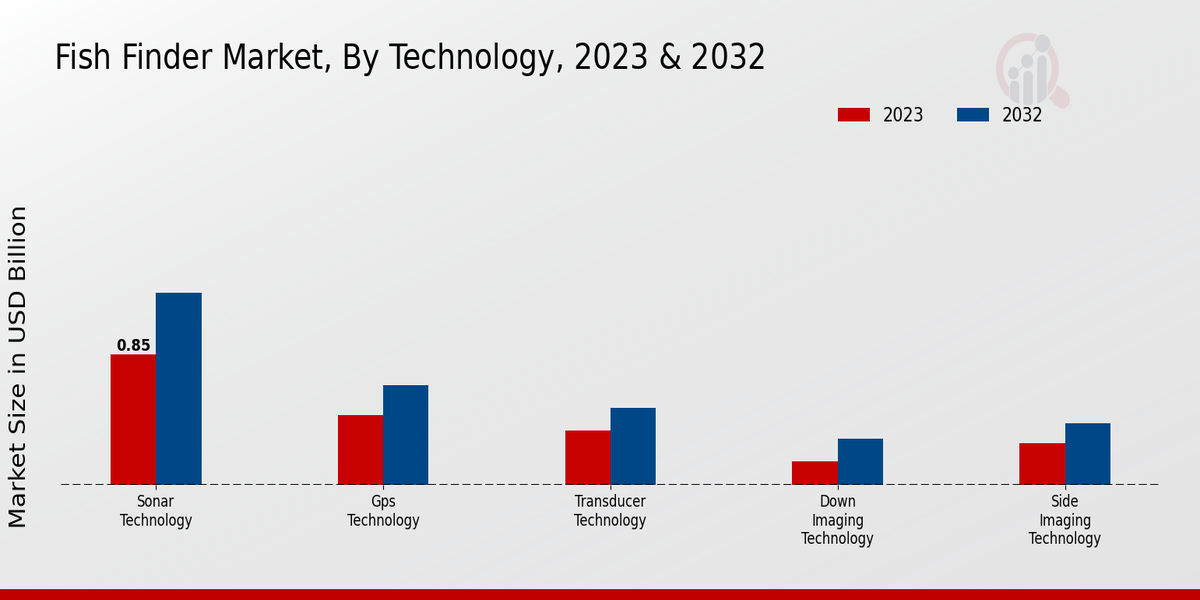 Fish Finder Market, By Technology, 2023 & 2032

2023
2032

Market Size in USD Billion

0.85

Sonar Technology

Gps Technology

Transducer Technology

Down Imaging Technology

Side Imaging Technology