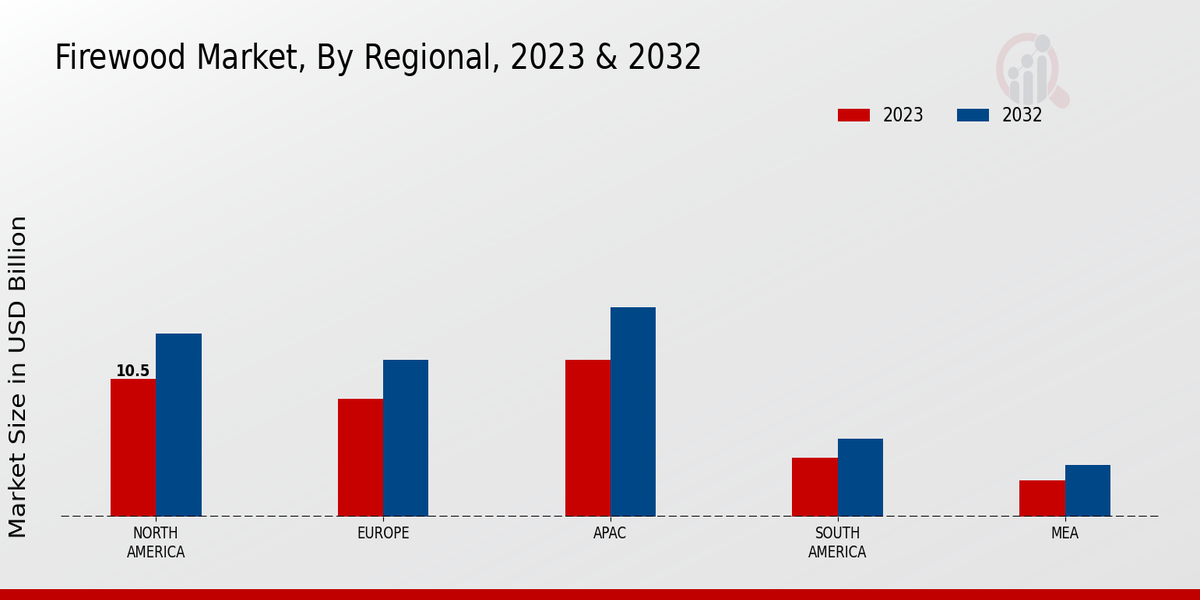 Firewood Market, By Regional, 2023 & 2032

2023
2032

Market Size in USD Billion

10.5

NORTH AMERICA
EUROPE
APAC
SOUTH AMERICA
MEA