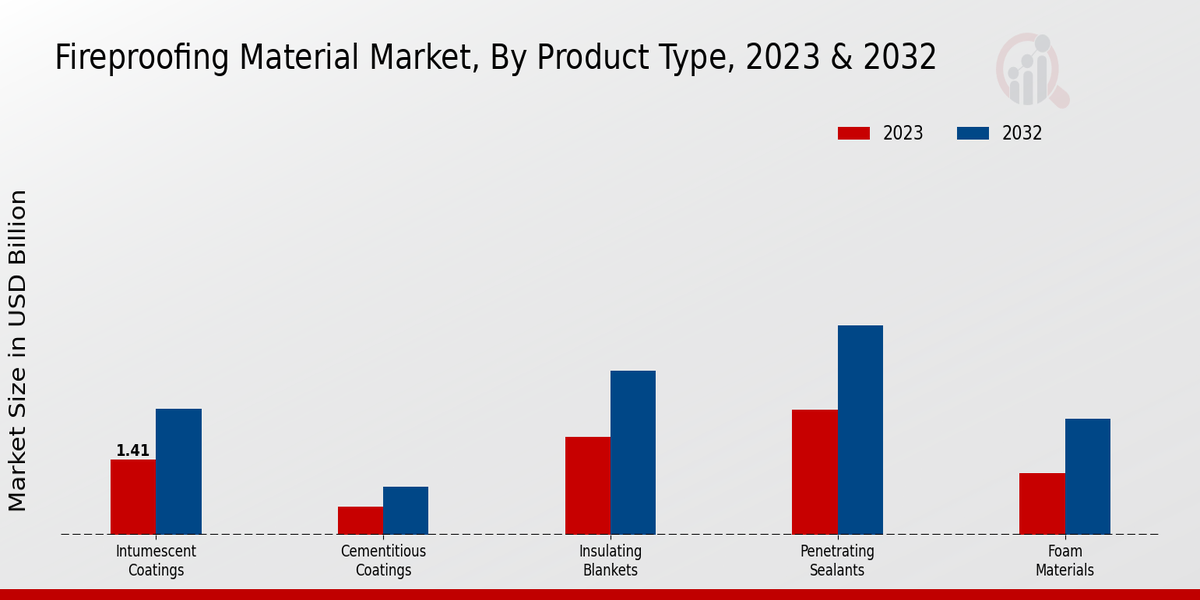 Fireproofing Material Market, By Product Type, 2023 & 2032

2023
2032

Market Size in USD Billion

1.41

Intumescent Coatings
Cementitious Coatings
Insulating Blankets
Penetrating Sealants
Foam Materials