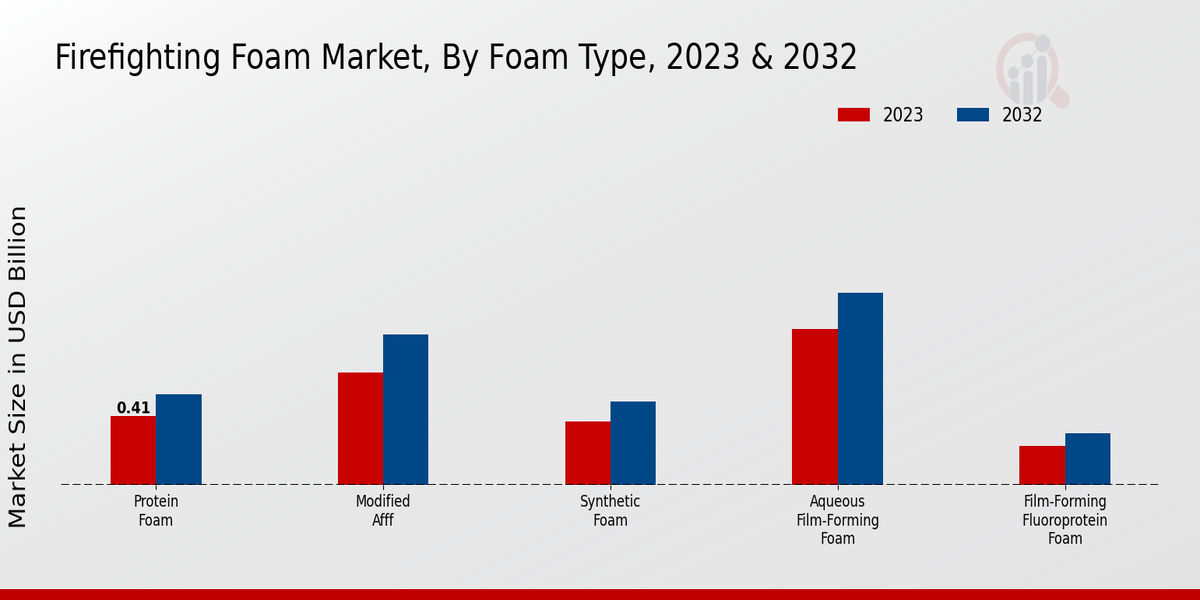 Firefighting Foam Market, By Foam Type, 2023 & 2032

2023
2032

Market Size in USD Billion

0.41

Protein Foam
Modified Afff
Synthetic Foam
Aqueous Film-Forming Foam
Film-Forming Fluoroprotein Foam