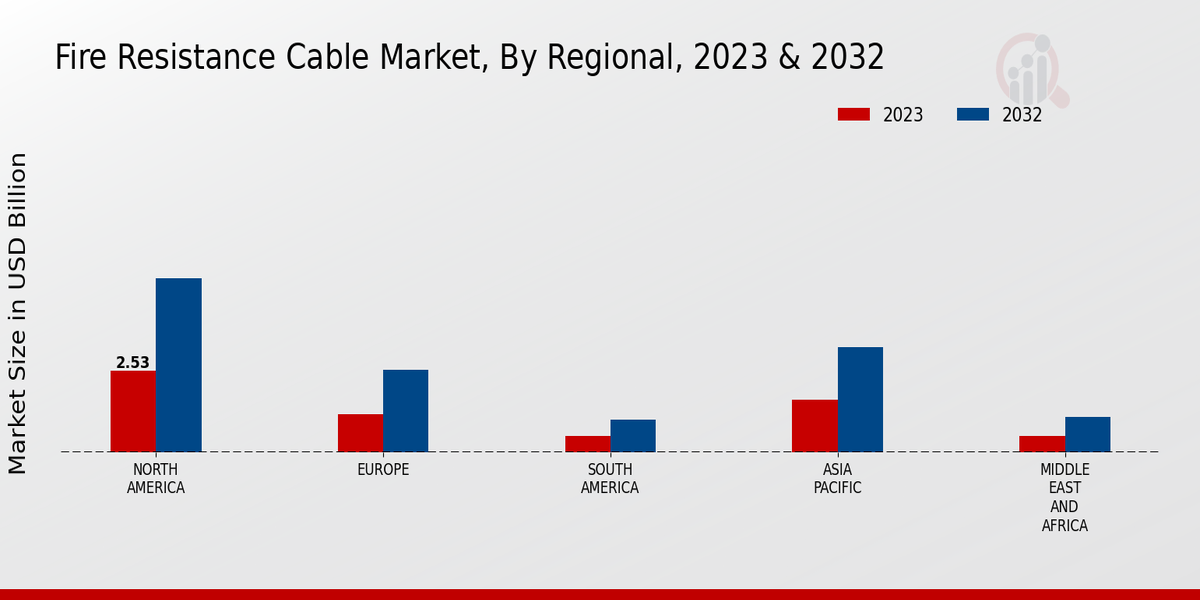 Fire Resistance Cable Market, By Regional, 2023 & 2032

2023
2032

Market Size in USD Billion

2.53

NORTH AMERICA
EUROPE
SOUTH AMERICA
ASIA PACIFIC
MIDDLE EAST AND AFRICA