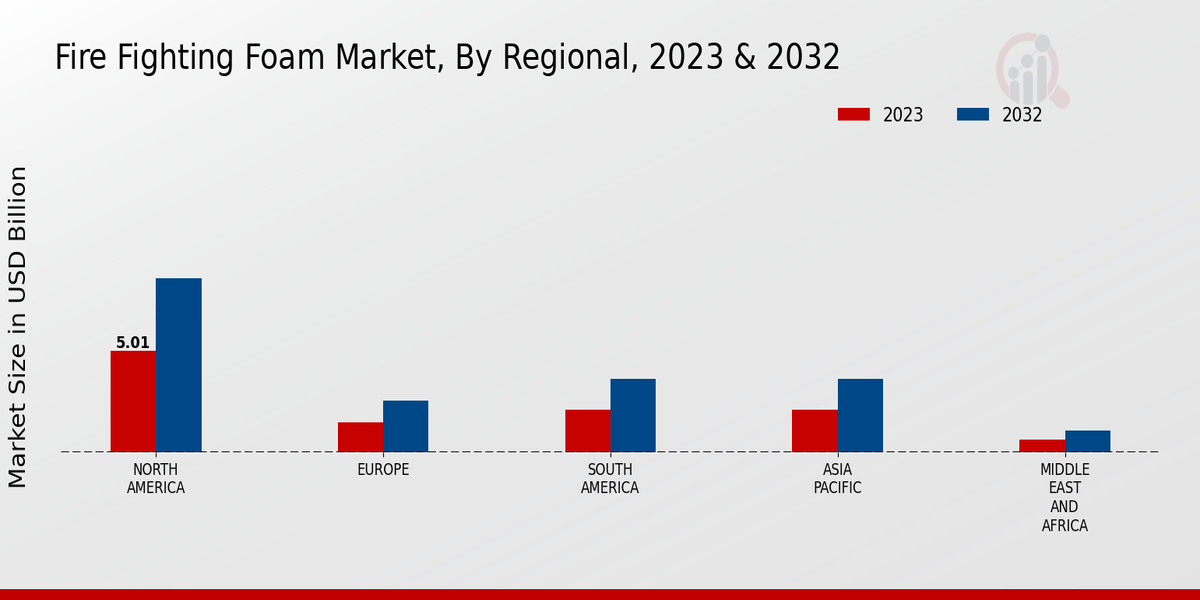 Fire Fighting Foam Market, By Regional, 2023 & 2032

2023
2032

Market Size in USD Billion

5.01

NORTH AMERICA
EUROPE
SOUTH AMERICA
ASIA PACIFIC
MIDDLE EAST AND AFRICA