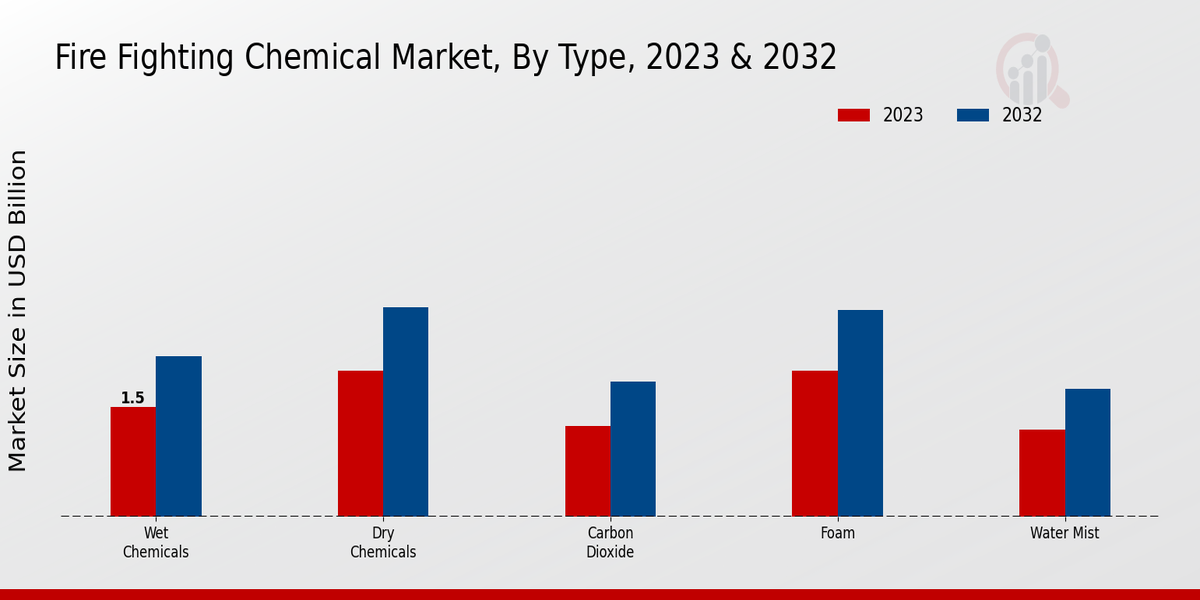 Fire Fighting Chemical Market, By Type, 2023 & 2032

2023 2032

Market Size in USD Billion

1.5

Wet Chemicals

Dry Chemicals

Carbon Dioxide

Foam

Water Mist