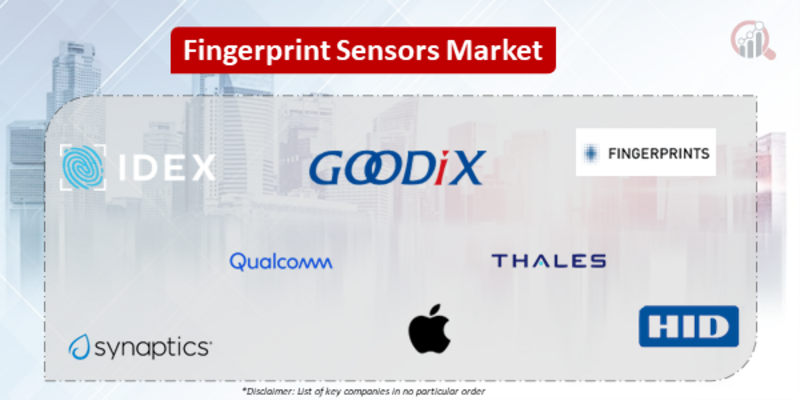 Fingerprint Sensors Market

IDEX

GOODiX

FINGERPRINTS

Qualcomm

THALES

synaptics

HID

*Disclaimer: List of key companies in no particular order