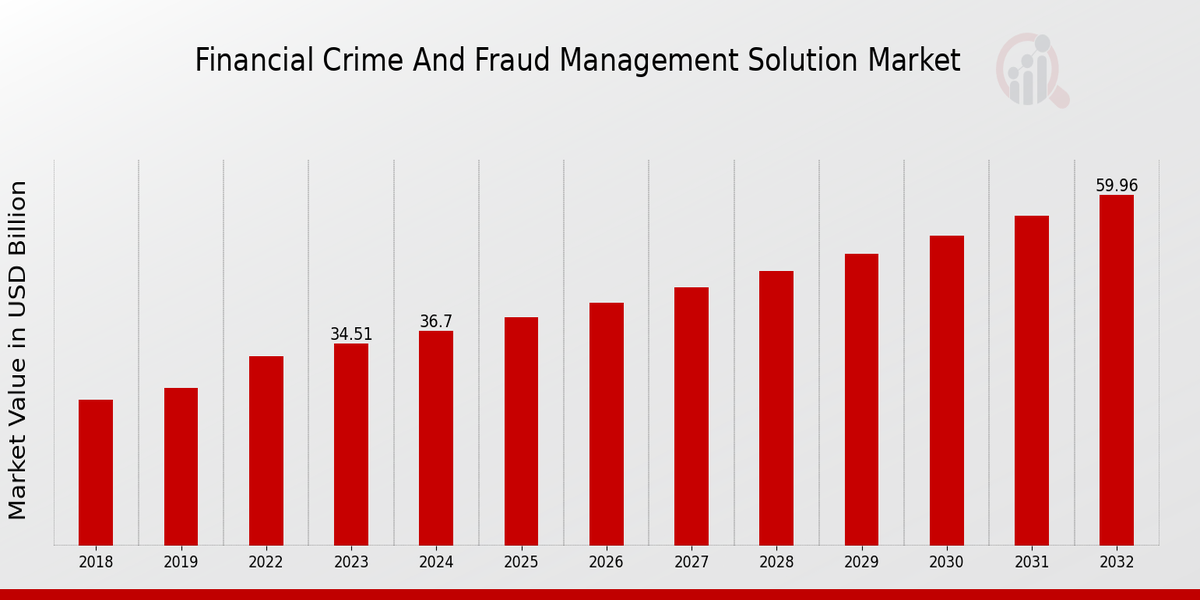 Financial Crime And Fraud Management Solution Market

Market Value in USD Billion

34.51
36.7
59.96

2018
2019
2022
2023
2024
2025
2026
2027
2028
2029
2030
2031
2032