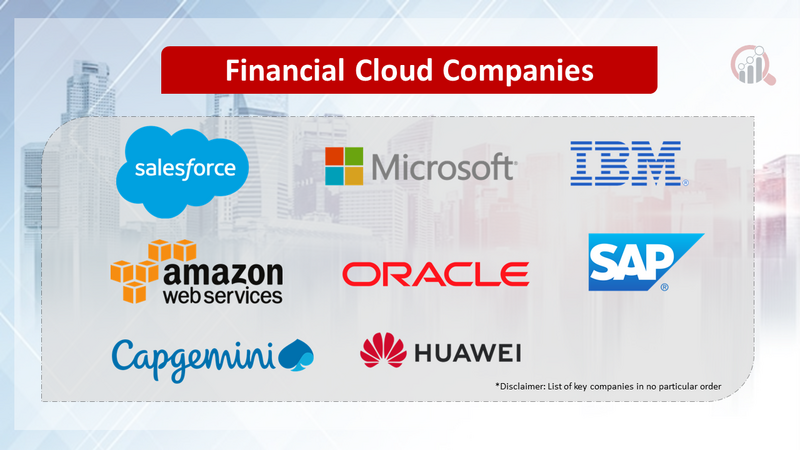 Financial Cloud Companies

salesforce

Microsoft

IBM

amazon web services

ORACLE

SAP

Capgemini

HUAWEI

*Disclaimer: List of key companies in no particular order