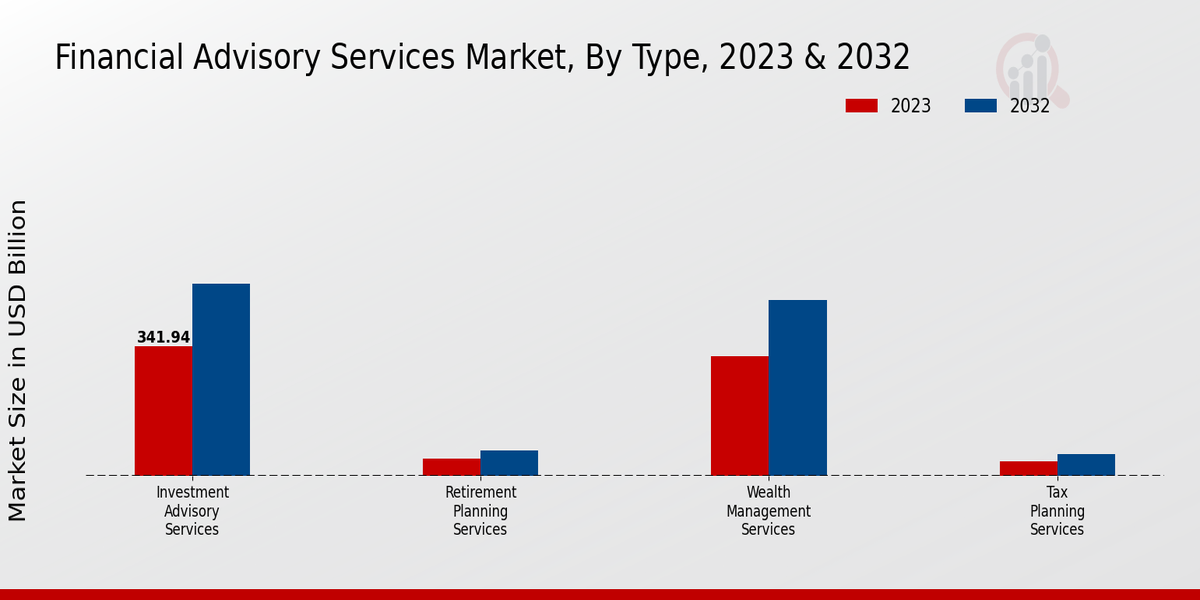 Financial Advisory Services Market, By Type, 2023 & 2032

2023
2032

Market Size in USD Billion

341.94

Investment Advisory Services
Retirement Planning Services
Wealth Management Services
Tax Planning Services