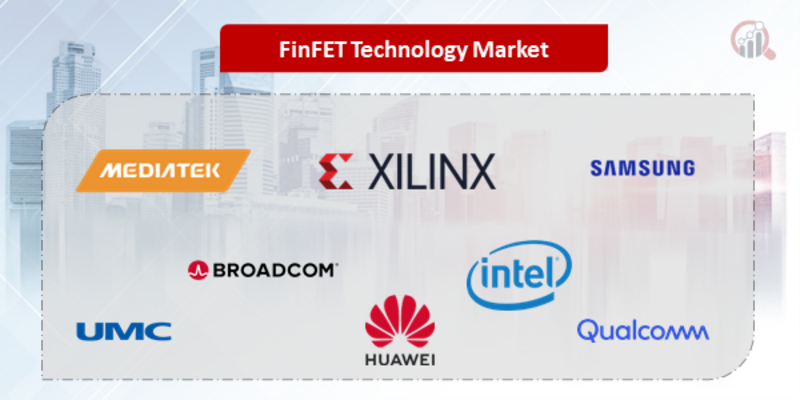 FinFET Technology Market

MEDIATEK

XILINX

SAMSUNG

BROADCOM

intel

UMC

HUAWEI

Qualcomm