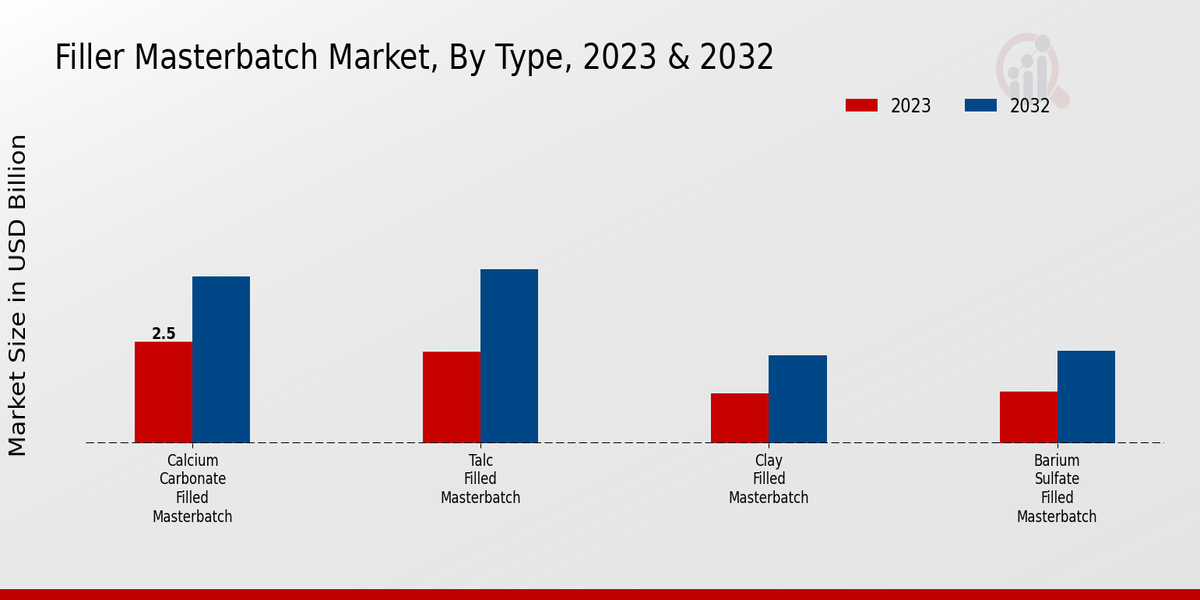 Filler Masterbatch Market, By Type, 2023 & 2032

2023
2032

Market Size in USD Billion

2.5

Calcium Carbonate Filled Masterbatch

Talc Filled Masterbatch

Clay Filled Masterbatch

Barium Sulfate Filled Masterbatch