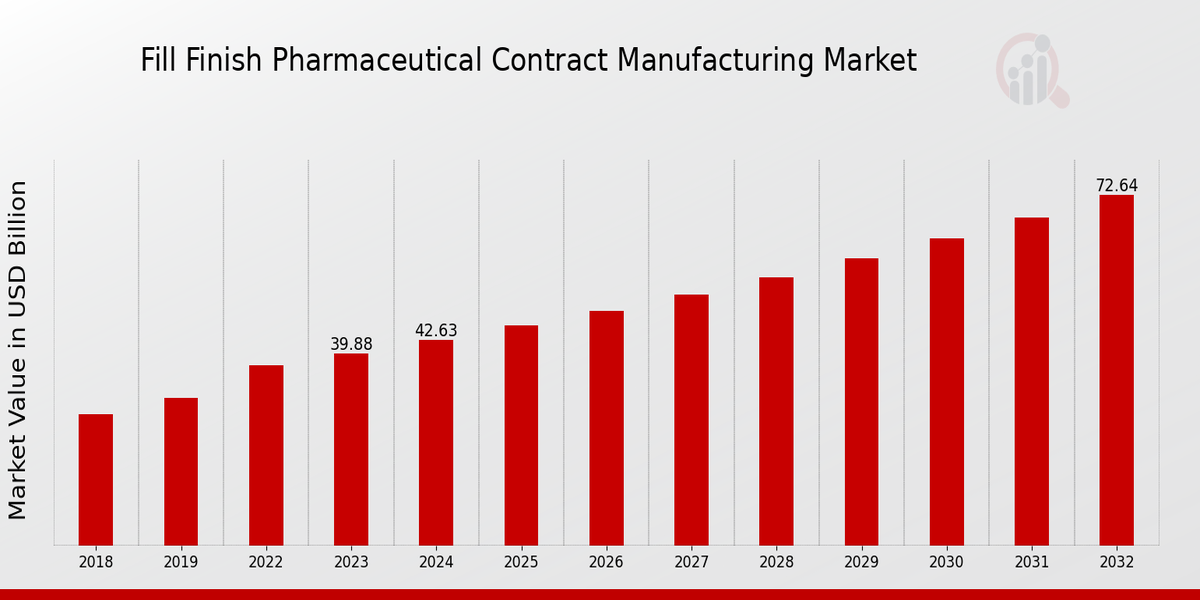 Fill Finish Pharmaceutical Contract Manufacturing Market

Market Value in USD Billion

39.88
42.63
72.64

2018
2019
2022
2023
2024
2025
2026
2027
2028
2029
2030
2031
2032