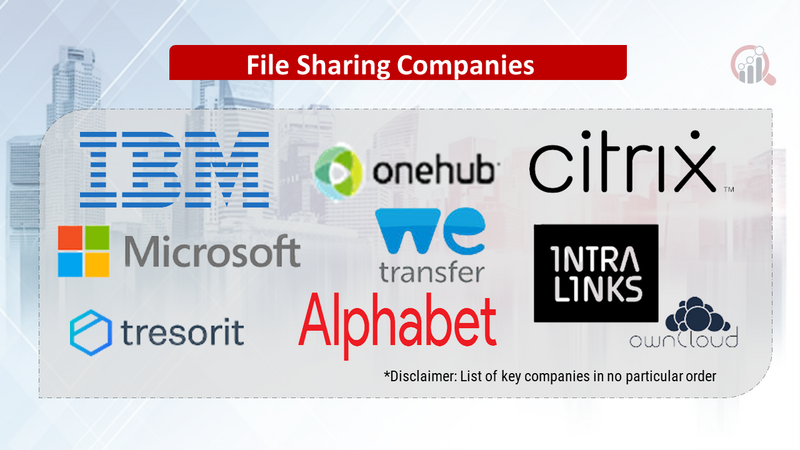 File Sharing Companies

IBM

onehub

citrix™

Microsoft

we transfer

INTRA LINKS

tresorit

Alphabet

ownCloud

*Disclaimer: List of key companies in no particular order