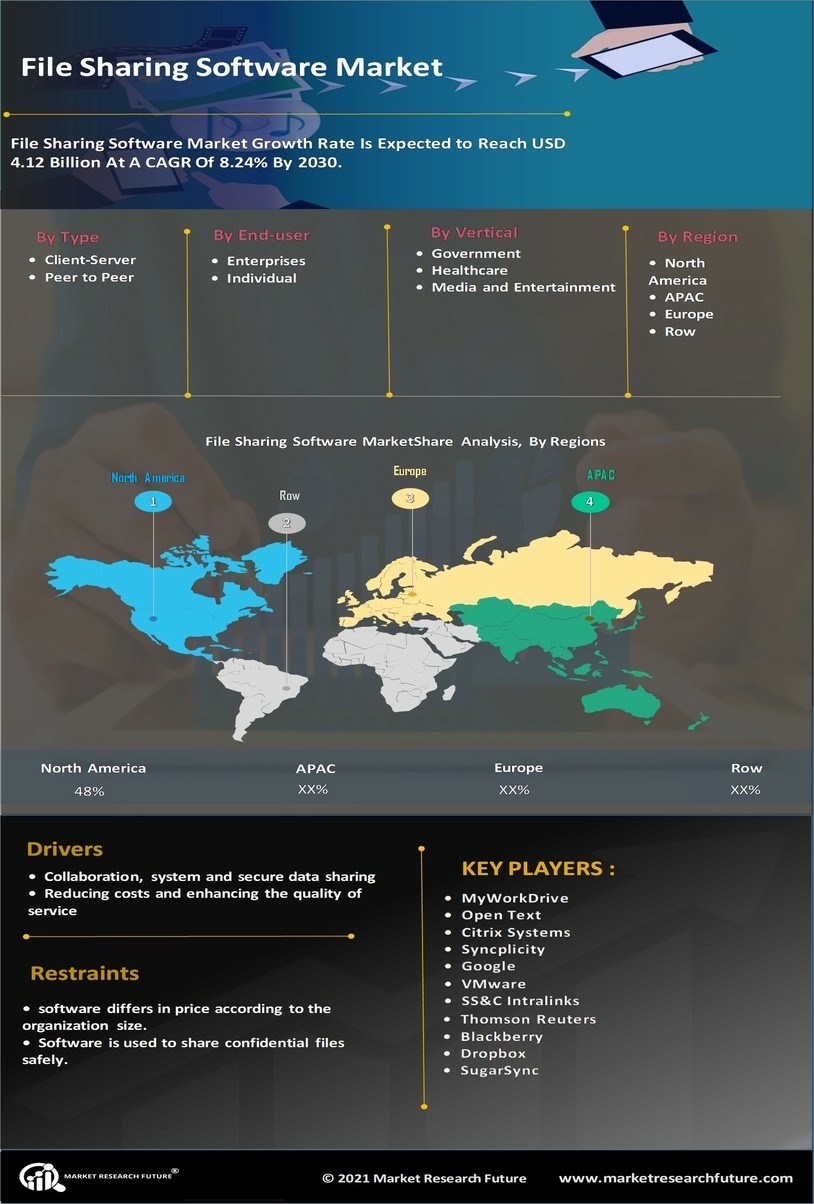 File Sharing Software Market

File Sharing Software Market Growth Rate Is Expected to Reach USD 4.12 Billion At A CAGR Of 8.24% By 2030.

By Type
• Client-Server
• Peer to Peer

By End-user
• Enterprises
• Individual

By Vertical
• Government
• Healthcare
• Media and Entertainment

By Region
• North America
• APAC
• Europe
• Row

File Sharing Software MarketShare Analysis, By Regions

North America
1

Row
2

Europe
3

APAC
4

| North America | APAC | Europe | Row |
|---|---|---|---|
| 48% | XX% | XX% | XX% |

Drivers
• Collaboration, system and secure data sharing
• Reducing costs and enhancing the quality of service

Restraints
• software differs in price according to the organization size.
• Software is used to share confidential files safely.

KEY PLAYERS :
• MyWorkDrive
• Open Text
• Citrix Systems
• Syncplicity
• Google
• VMware
• SS&C Intralinks
• Thomson Reuters
• Blackberry
• Dropbox
• SugarSync

MARKET RESEARCH FUTURE®

© 2021 Market Research Future

www.marketresearchfuture.com