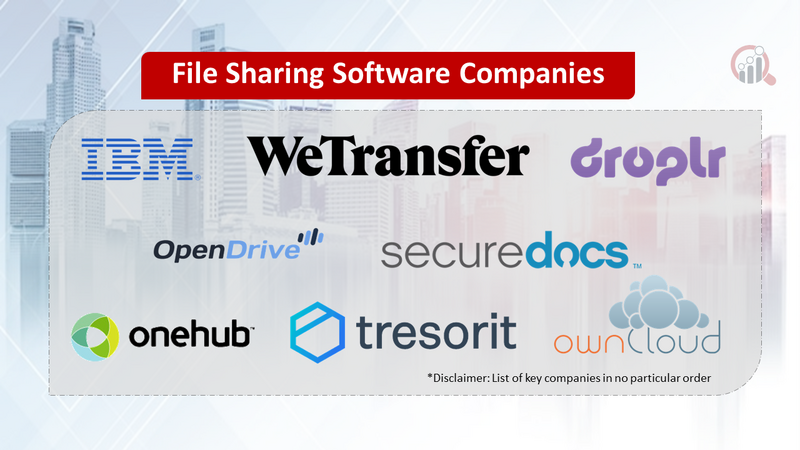 File Sharing Software Companies

IBM

WeTransfer

droplr

OpenDrive

securedocs™

onehub

tresorit

ownCloud

*Disclaimer: List of key companies in no particular order