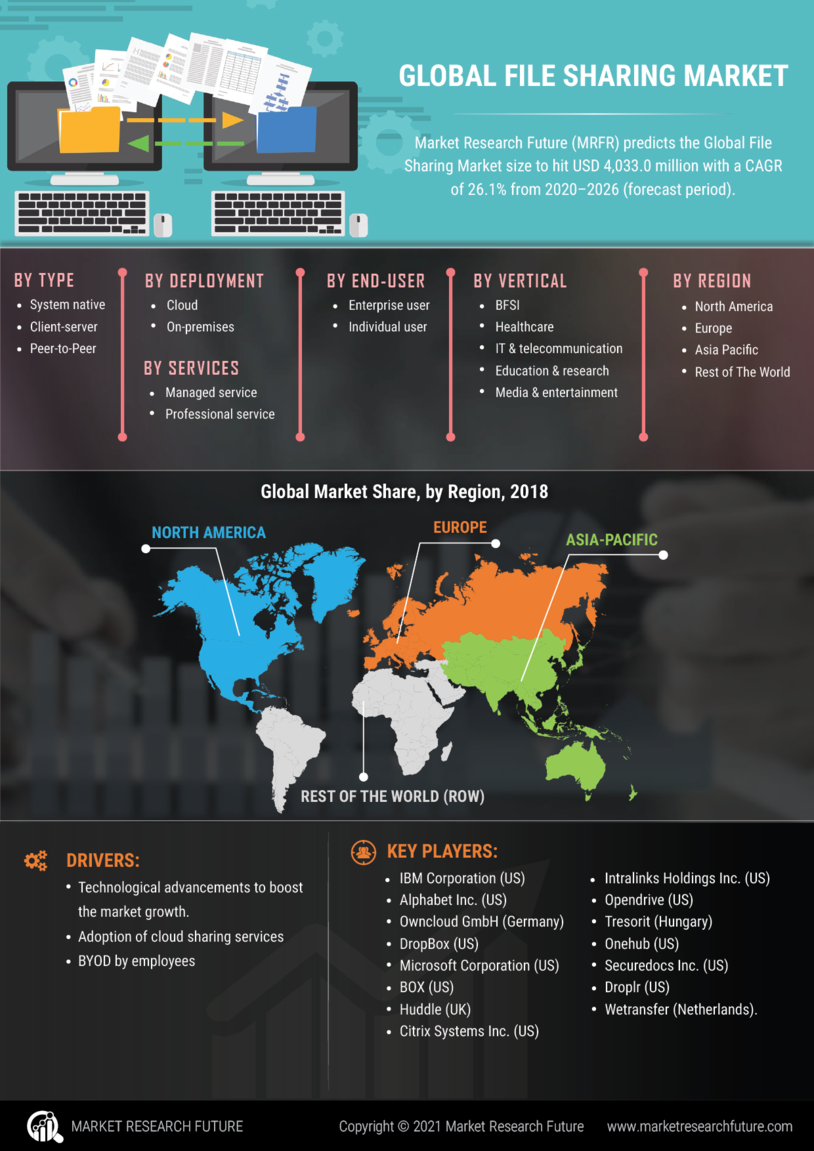 GLOBAL FILE SHARING MARKET

Market Research Future (MRFR) predicts the Global File Sharing Market size to hit USD 4,033.0 million with a CAGR of 26.1% from 2020–2026 (forecast period).

BY TYPE
- System native
- Client-server
- Peer-to-Peer

BY DEPLOYMENT
- Cloud
- On-premises

BY SERVICES
- Managed service
- Professional service

BY END-USER
- Enterprise user
- Individual user

BY VERTICAL
- BFSI
- Healthcare
- IT & telecommunication
- Education & research
- Media & entertainment

BY REGION
- North America
- Europe
- Asia Pacific
- Rest of The World

Global Market Share, by Region, 2018

NORTH AMERICA

EUROPE

ASIA-PACIFIC

REST OF THE WORLD (ROW)

DRIVERS:
- Technological advancements to boost the market growth.
- Adoption of cloud sharing services
- BYOD by employees

KEY PLAYERS:
- IBM Corporation (US)
- Alphabet Inc. (US)
- Owncloud GmbH (Germany)
- DropBox (US)
- Microsoft Corporation (US)
- BOX (US)
- Huddle (UK)
- Citrix Systems Inc. (US)
- Intralinks Holdings Inc. (US)
- Opendrive (US)
- Tresorit (Hungary)
- Onehub (US)
- Securedocs Inc. (US)
- Droplr (US)
- Wetransfer (Netherlands).

MARKET RESEARCH FUTURE

Copyright © 2021 Market Research Future

www.marketresearchfuture.com