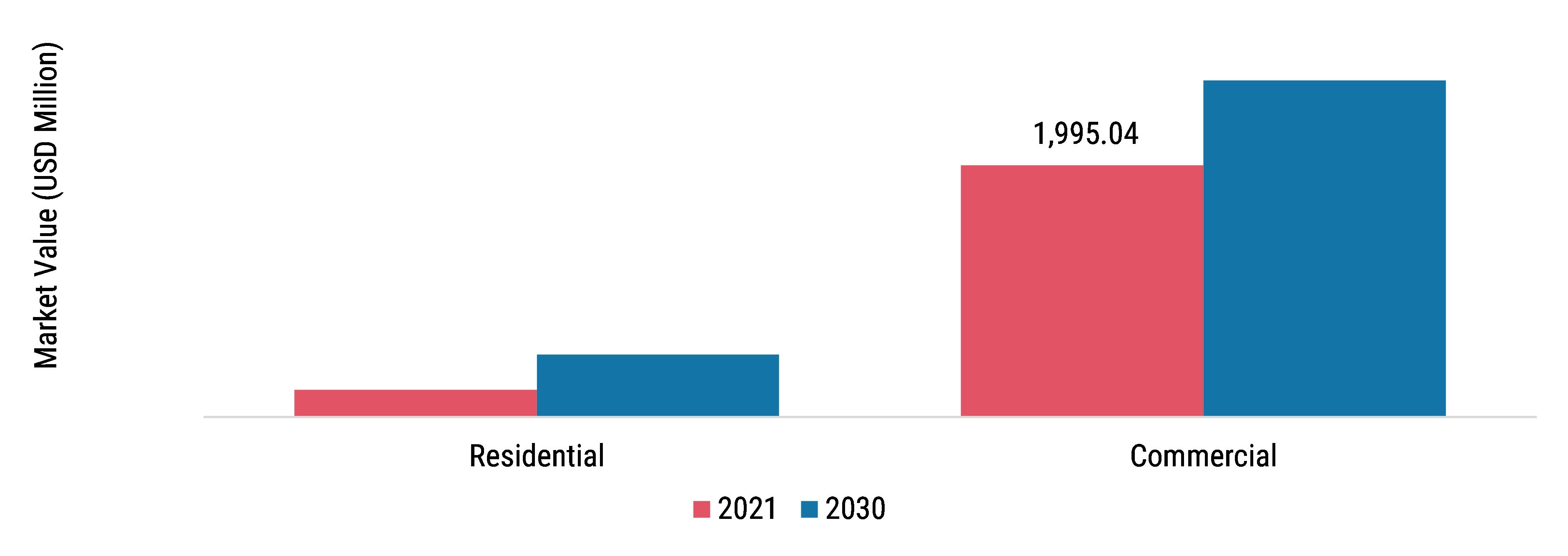 Market Value (USD Million)

1,995.04

Residential

Commercial

2021 2030