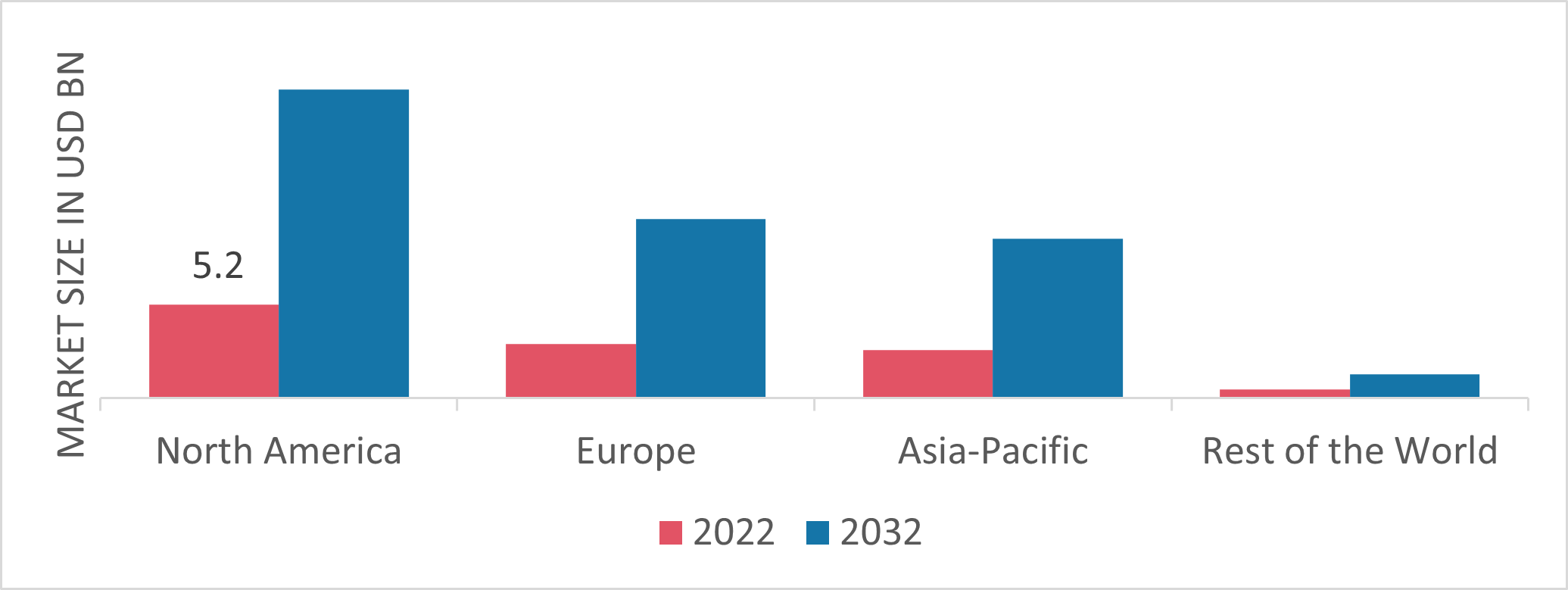 MARKET SIZE IN USD BN

5.2

North America
Europe
Asia-Pacific
Rest of the World

2022
2032